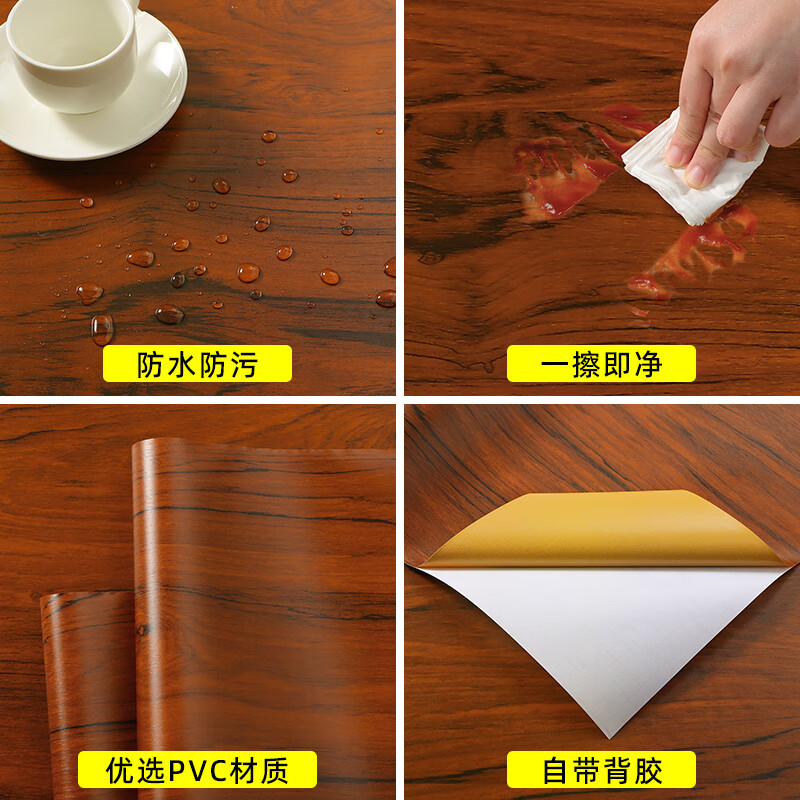 防水防污

一擦即净

优选PVC材质

自带背胶