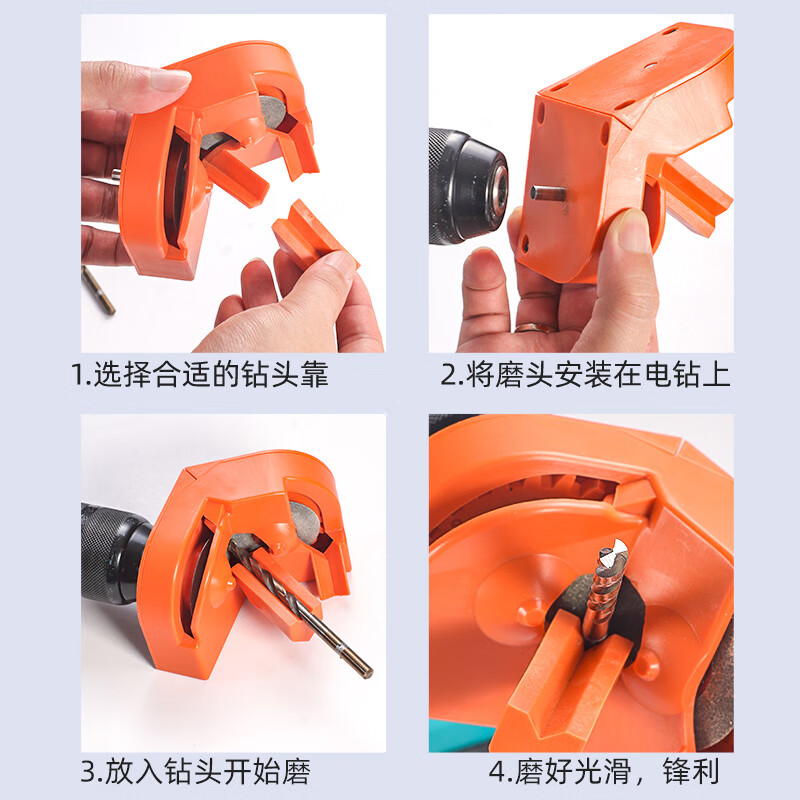 1.选择合适的钻头靠

2.将磨头安装在电钻上

3.放入钻头开始磨

4.磨好光滑，锋利