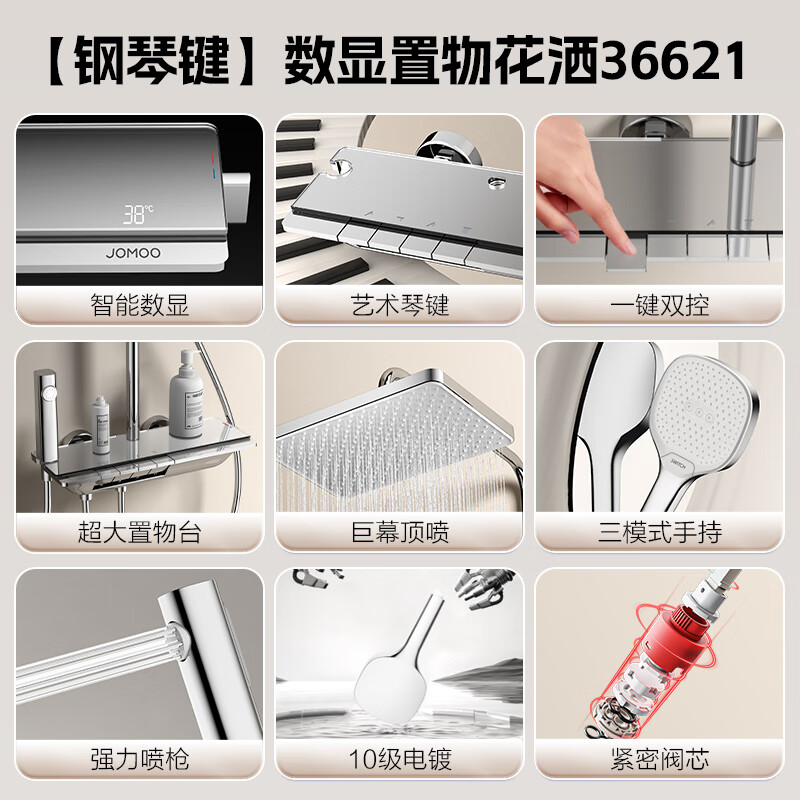 【钢琴键】数显置物花洒36621

38℃
JOMOO
智能数显

艺术琴键

一键双控

超大置物台

巨幕顶喷

三模式手持

强力喷枪

10级电镀

紧密阀芯