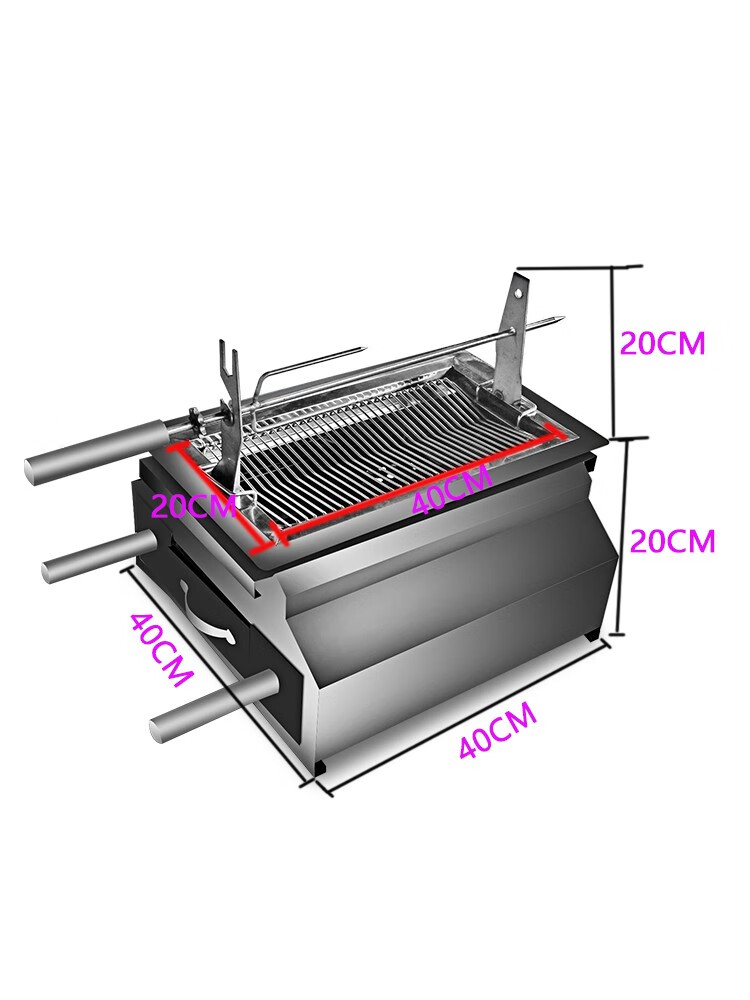 20CM
20CM
40CM
20CM
40CM
40CM