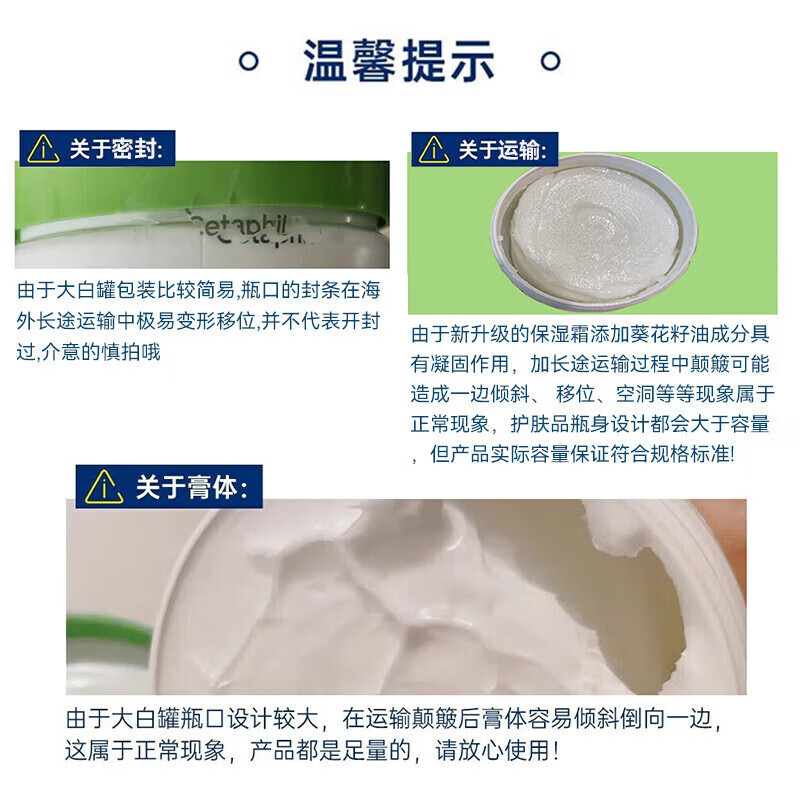 温馨提示

关于密封:

Cetaphil

由于大白罐包装比较简易,瓶口的封条在海外长途运输中极易变形移位,并不代表开封过,介意的慎拍哦

关于运输:

由于新升级的保湿霜添加葵花籽油成分具有凝固作用，加长途运输过程中颠簸可能造成一边倾斜、 移位、空洞等等现象属于正常现象，护肤品瓶身设计都会大于容量，但产品实际容量保证符合规格标准!

关于膏体:

由于大白罐瓶口设计较大，在运输颠簸后膏体容易倾斜倒向一边，这属于正常现象，产品都是足量的，请放心使用!