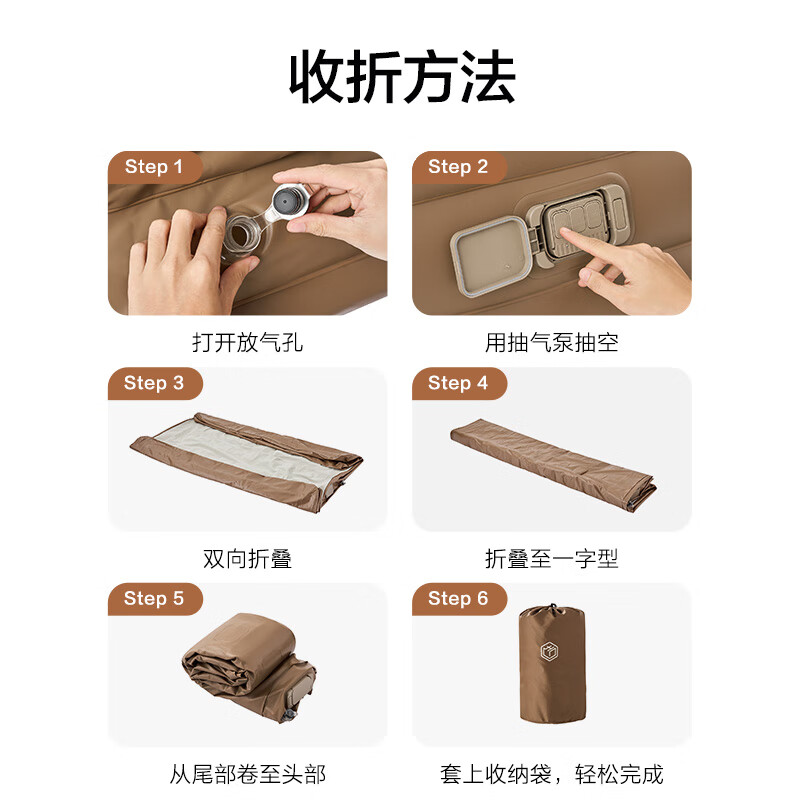 收折方法

Step 1

打开放气孔

Step 2

用抽气泵抽空

Step 3

双向折叠

Step 4

折叠至一字型

Step 5

从尾部卷至头部

Step 6

套上收纳袋，轻松完成