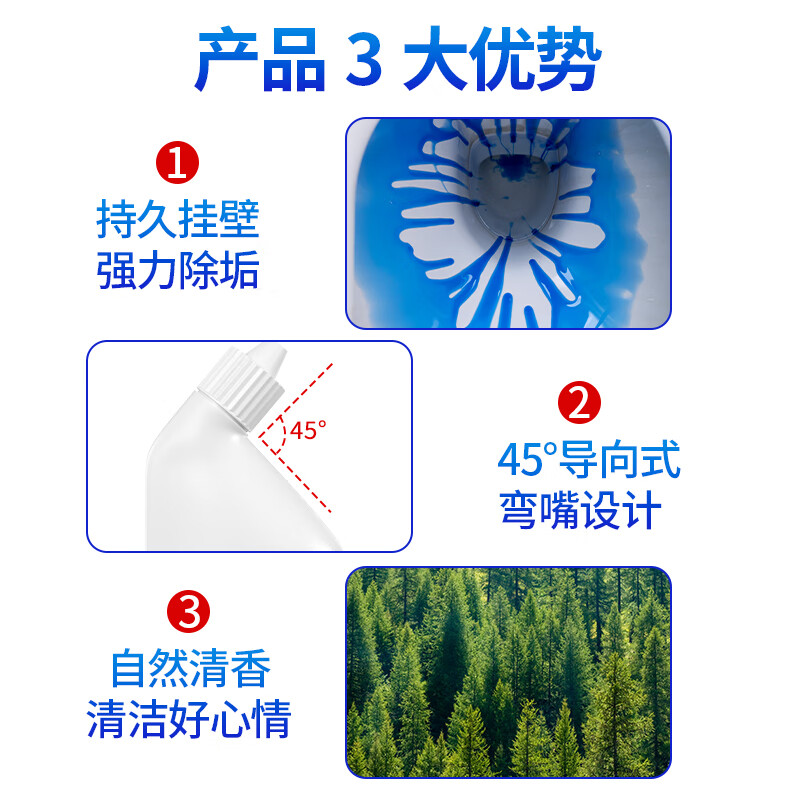 产品 3 大优势

1
持久挂壁
强力除垢

45°

2
45°导向式
弯嘴设计

3
自然清香
清洁好心情