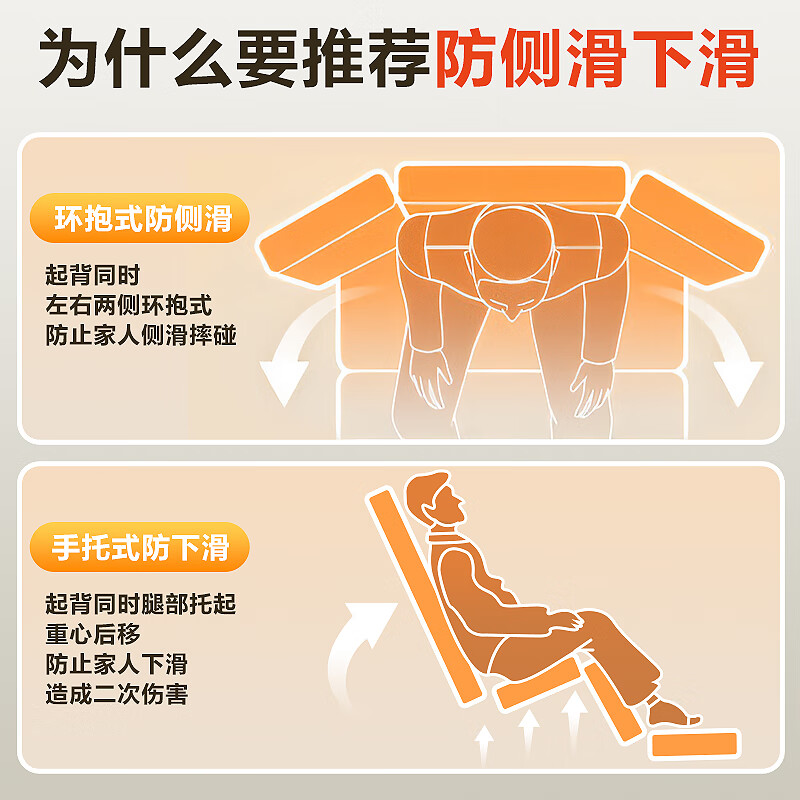 为什么要推荐防侧滑下滑

环抱式防侧滑

起背同时
左右两侧环抱式
防止家人侧滑摔碰

手托式防下滑

起背同时腿部托起
重心后移
防止家人下滑
造成二次伤害