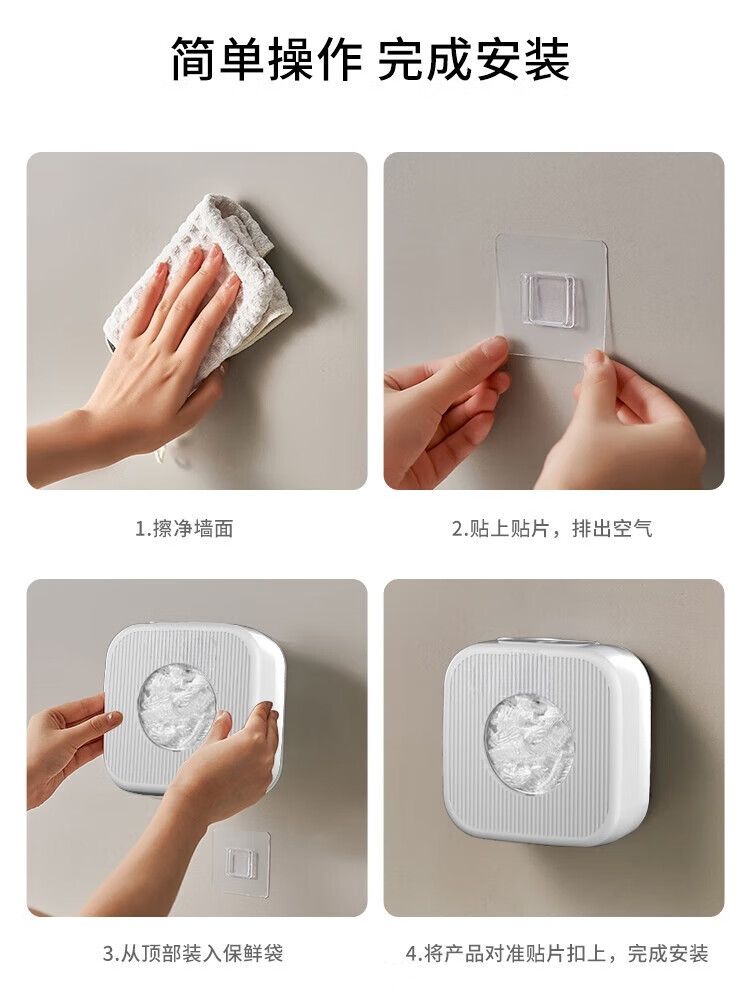 简单操作 完成安装

1.擦净墙面

2.贴上贴片，排出空气

3.从顶部装入保鲜袋

4.将产品对准贴片扣上，完成安装