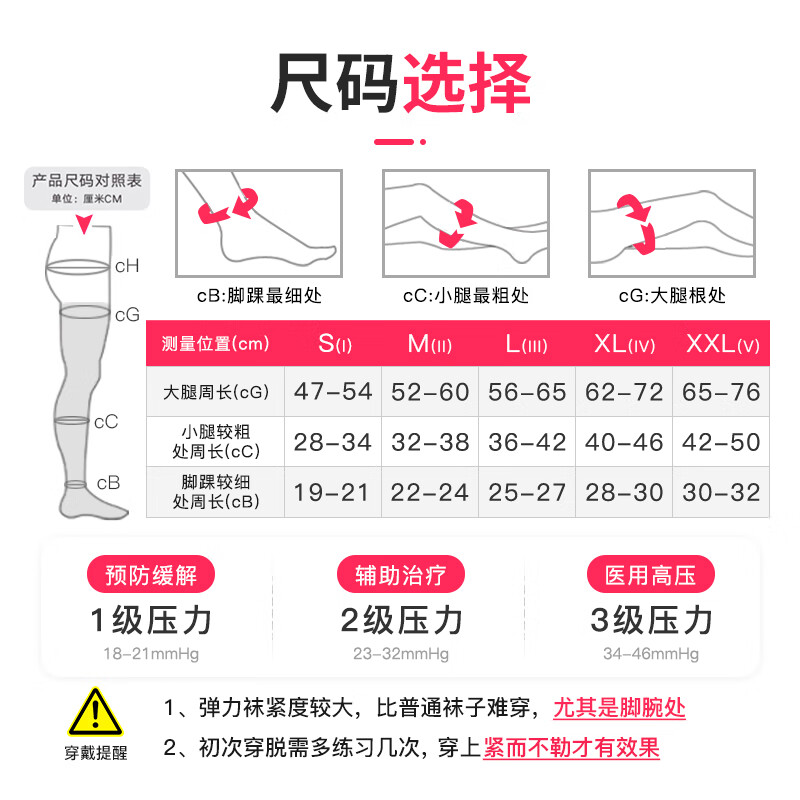 尺码选择

产品尺码对照表
单位：厘米CM

cH
cG
cC
cB

cB:脚踝最细处
cC:小腿最粗处
cG:大腿根处

| 测量位置(cm) | S(I) | M(II) | L(III) | XL(IV) | XXL(V) |
|---|---|---|---|---|---|
| 大腿周长(cG) | 47-54 | 52-60 | 56-65 | 62-72 | 65-76 |
| 小腿较粗处周长(cC) | 28-34 | 32-38 | 36-42 | 40-46 | 42-50 |
| 脚踝较细处周长(cB) | 19-21 | 22-24 | 25-27 | 28-30 | 30-32 |

预防缓解
1级压力
18-21mmHg

辅助治疗
2级压力
23-32mmHg

医用高压
3级压力
34-46mmHg

穿戴提醒

1、弹力袜紧度较大，比普通袜子难穿，尤其是脚腕处

2、初次穿脱需多练习几次，穿上紧而不勒才有效果