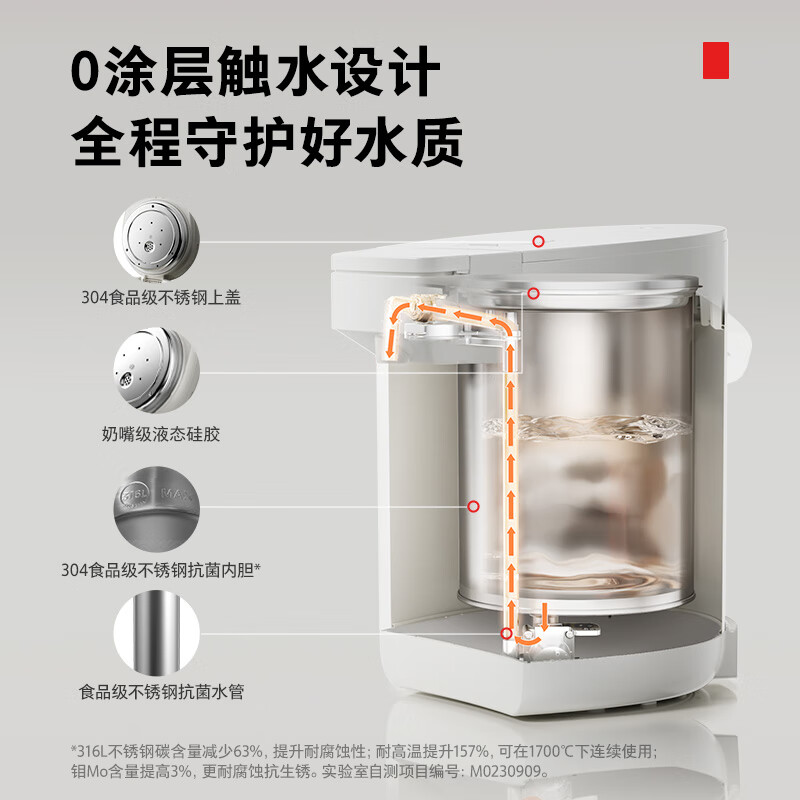 0涂层触水设计
全程守护好水质

304食品级不锈钢上盖

奶嘴级液态硅胶

316L MAX

304食品级不锈钢抗菌内胆*

食品级不锈钢抗菌水管

*316L不锈钢碳含量减少63%，提升耐腐蚀性；耐高温提升157%，可在1700℃下连续使用；钼Mo含量提高3%，更耐腐蚀抗生锈。实验室自测项目编号：M0230909。