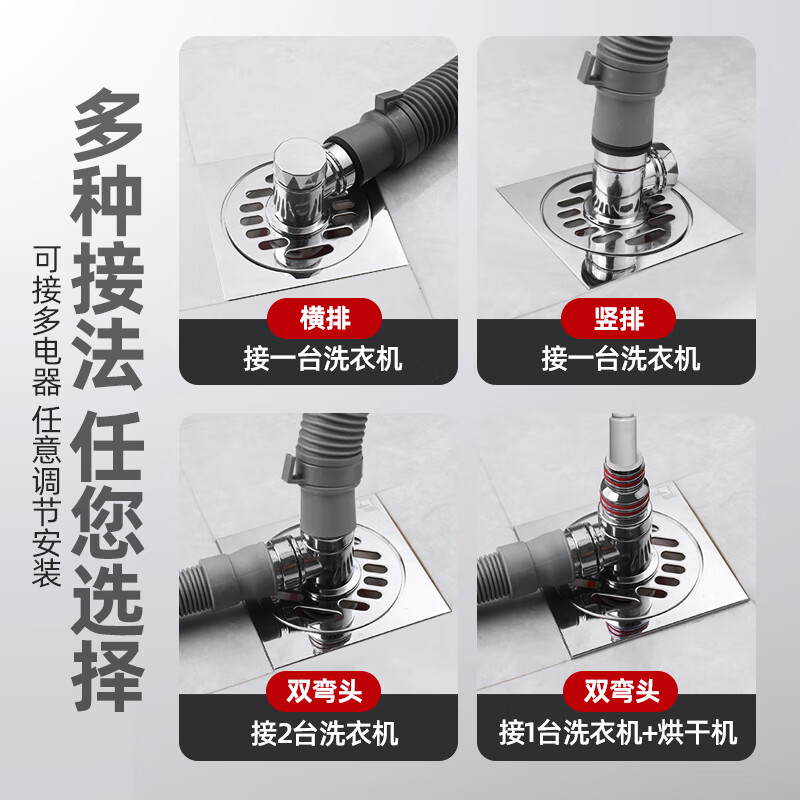 多种接法 任您选择

可接多电器 任意调节安装

横排
接一台洗衣机

竖排
接一台洗衣机

双弯头
接2台洗衣机

双弯头
接1台洗衣机+烘干机