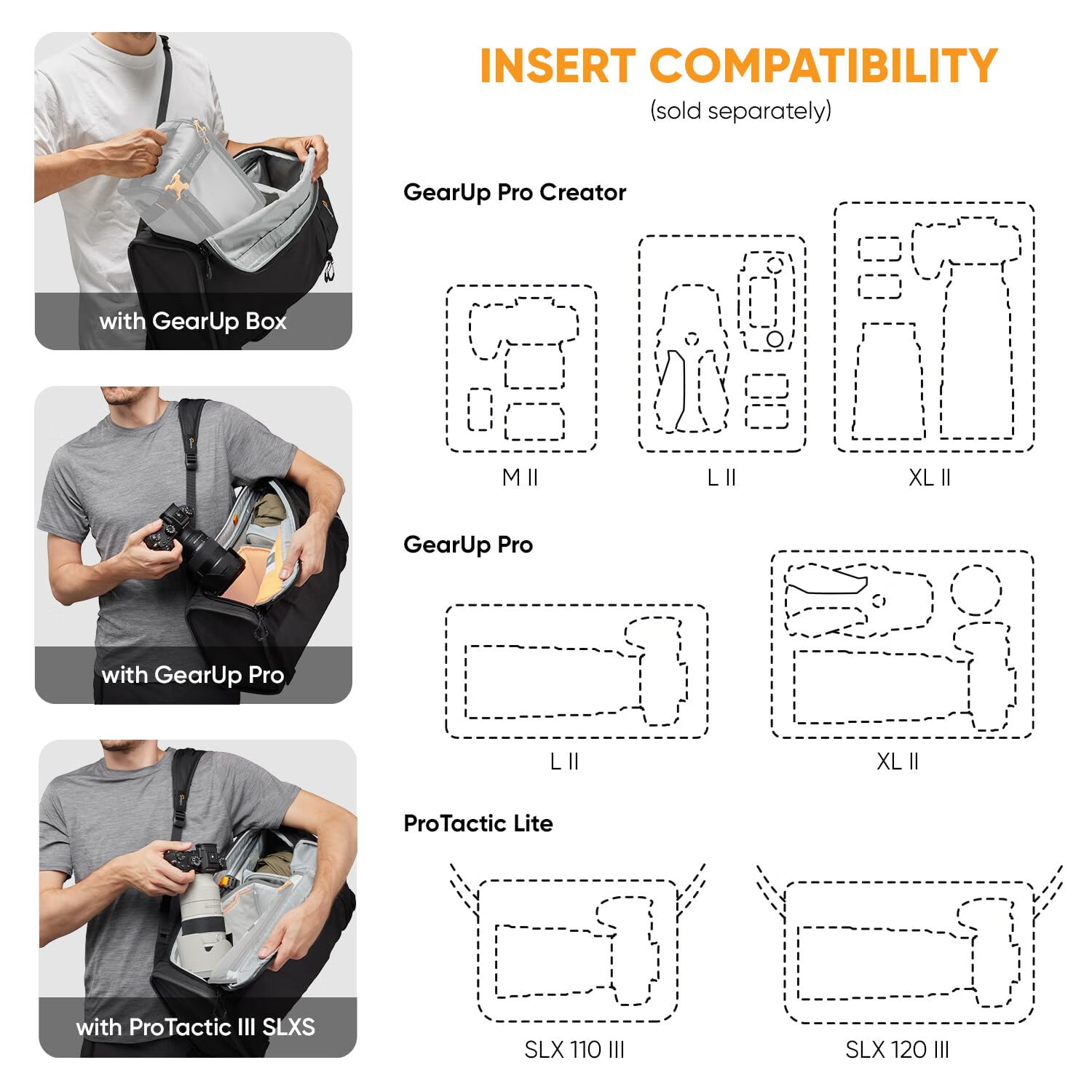 with GearUp Box

with GearUp Pro

with ProTactic III SLXS

INSERT COMPATIBILITY
(sold separately)

GearUp Pro Creator

M II

L II

XL II

GearUp Pro

L II

XL II

ProTactic Lite

SLX 110 III

SLX 120 III