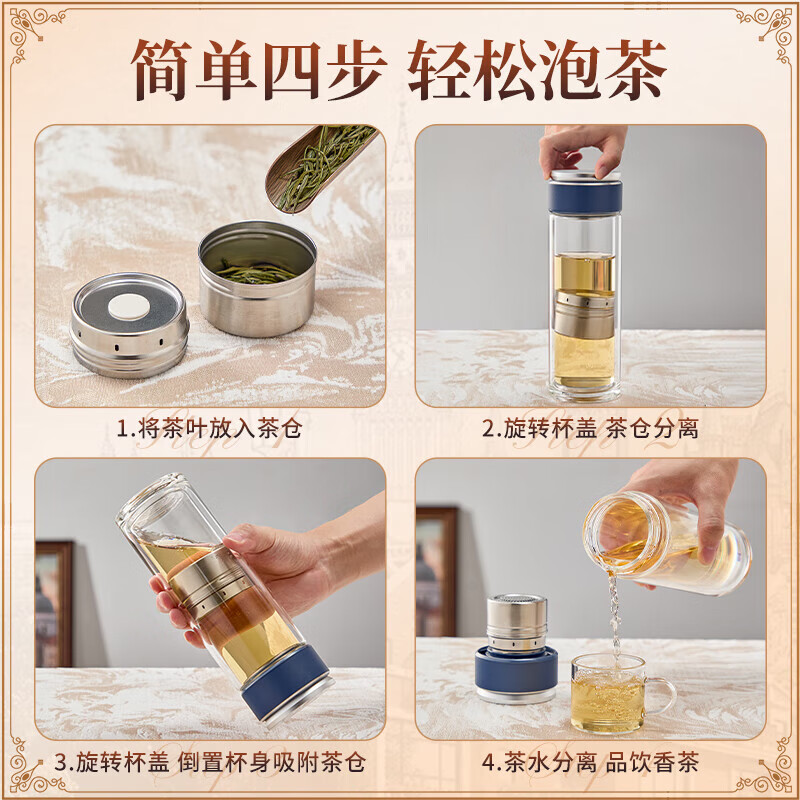 简单四步 轻松泡茶

1.将茶叶放入茶仓

2.旋转杯盖 茶仓分离

3.旋转杯盖 倒置杯身吸附茶仓

4.茶水分离 品饮香茶