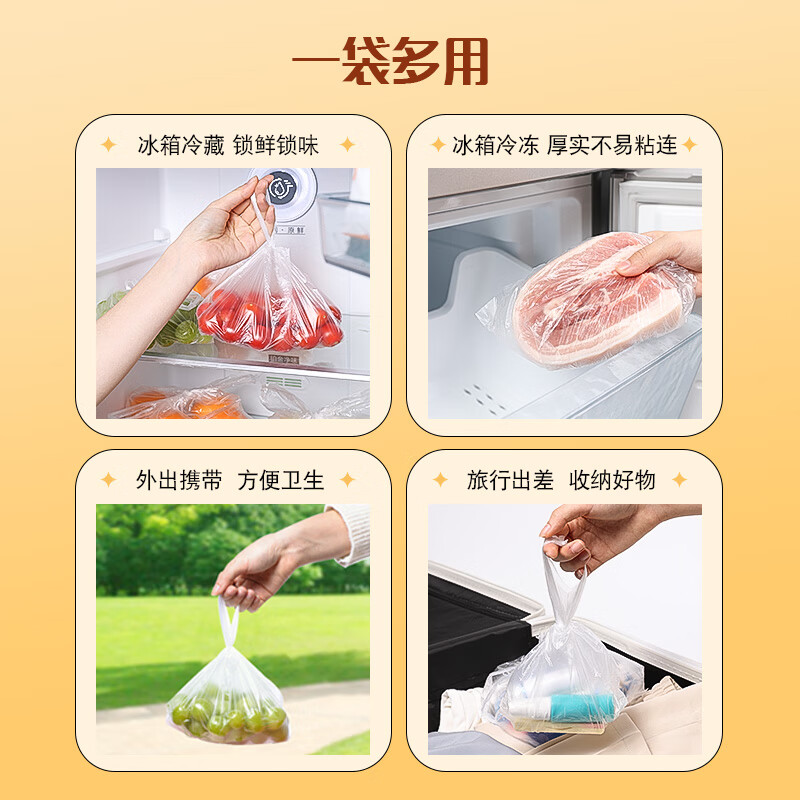 一袋多用

冰箱冷藏 锁鲜锁味

冰箱冷冻 厚实不易粘连

外出携带 方便卫生

旅行出差 收纳好物