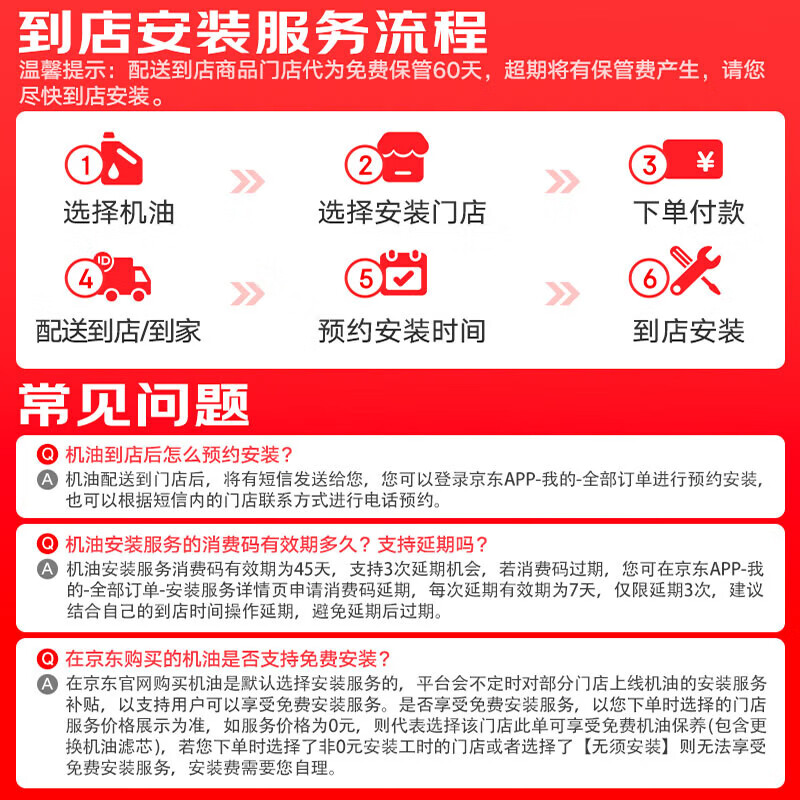 到店安装服务流程

温馨提示：配送到店商品门店代为免费保管60天，超期将有保管费产生，请您尽快到店安装。

1 选择机油

2 选择安装门店

3 ¥ 下单付款

4 ID 配送到店/到家

5 预约安装时间

6 到店安装

常见问题

Q 机油到店后怎么预约安装？
A 机油配送到门店后，将有短信发送给您，您可以登录京东APP-我的-全部订单进行预约安装，也可以根据短信内的门店联系方式进行电话预约。

Q 机油安装服务的消费码有效期多久？支持延期吗？
A 机油安装服务消费码有效期为45天，支持3次延期机会，若消费码过期，您可在京东APP-我的-全部订单-安装服务详情页申请消费码延期，每次延期有效期为7天，仅限延期3次，建议结合自己的到店时间操作延期，避免延期后过期。

Q 在京东购买的机油是否支持免费安装？
A 在京东官网购买机油是默认选择安装服务的，平台会不定时对部分门店上线机油的安装服务补贴，以支持用户可以享受免费安装服务。是否享受免费安装服务，以您下单时选择的门店服务价格展示为准，如服务价格为0元，则代表选择该门店此单可享受免费机油保养(包含更换机油滤芯)，若您下单时选择了非0元安装工时的门店或者选择了【无须安装】则无法享受免费安装服务，安装费需要您自理。