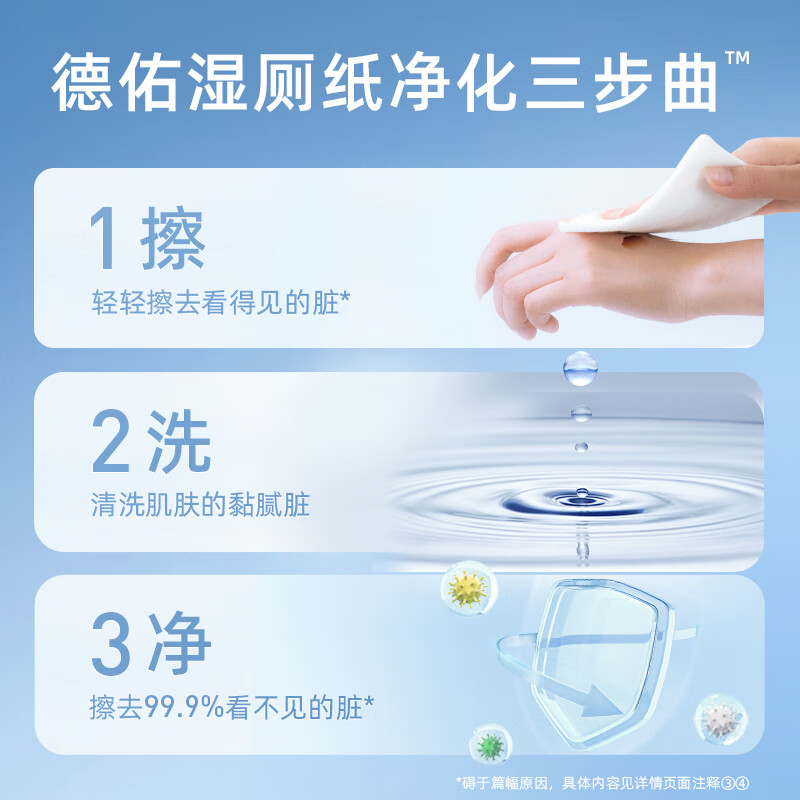 德佑湿厕纸净化三步曲™

1 擦
轻轻擦去看得见的脏*

2 洗
清洗肌肤的黏腻脏

3 净
擦去99.9%看不见的脏*

*碍于篇幅原因，具体内容见详情页面注释③④