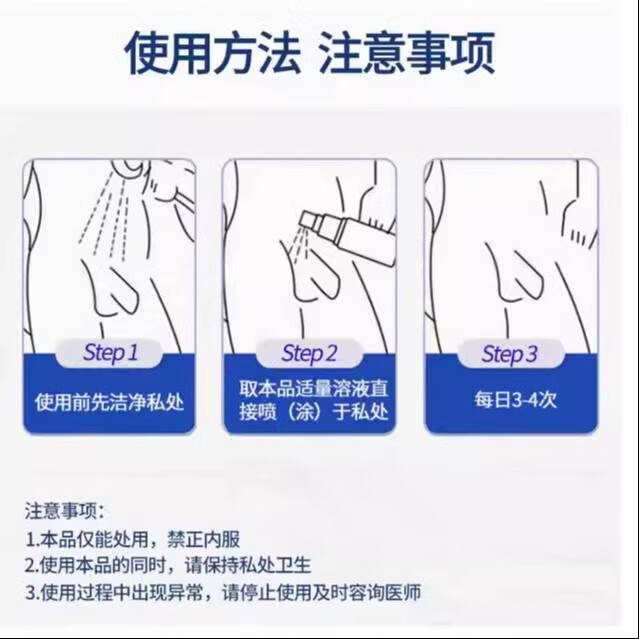 使用方法 注意事项

Step 1
使用前先洁净私处

Step 2
取本品适量溶液直接喷（涂）于私处

Step 3
每日3-4次

注意事项：
1.本品仅能处用，禁正内服
2.使用本品的同时，请保持私处卫生
3.使用过程中出现异常，请停止使用及时容询医师