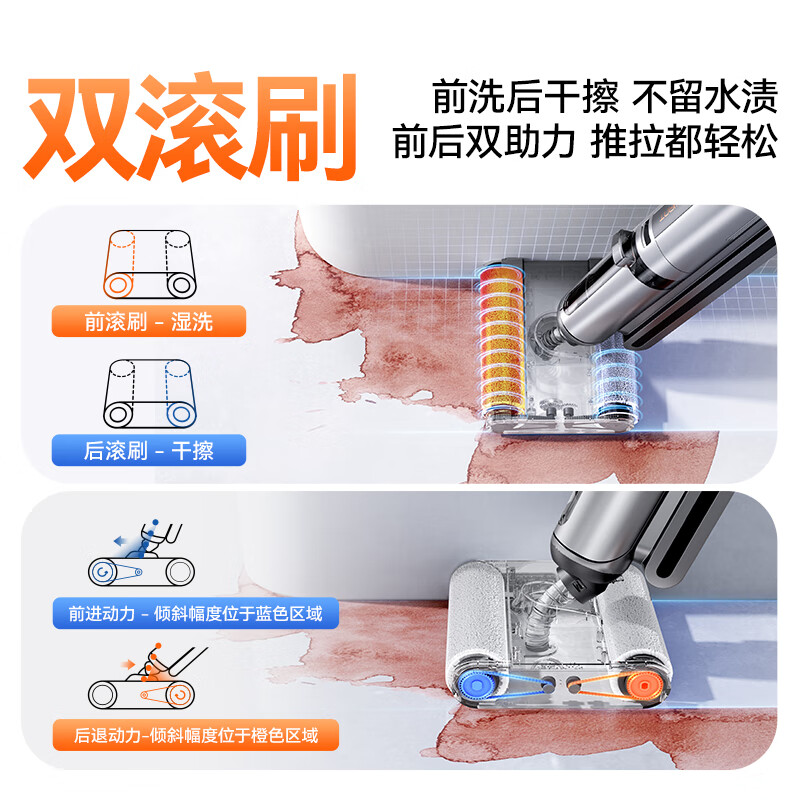 双滚刷

前洗后干擦 不留水渍
前后双助力 推拉都轻松

前滚刷 - 湿洗

后滚刷 - 干擦

前进动力 - 倾斜幅度位于蓝色区域

后退动力-倾斜幅度位于橙色区域