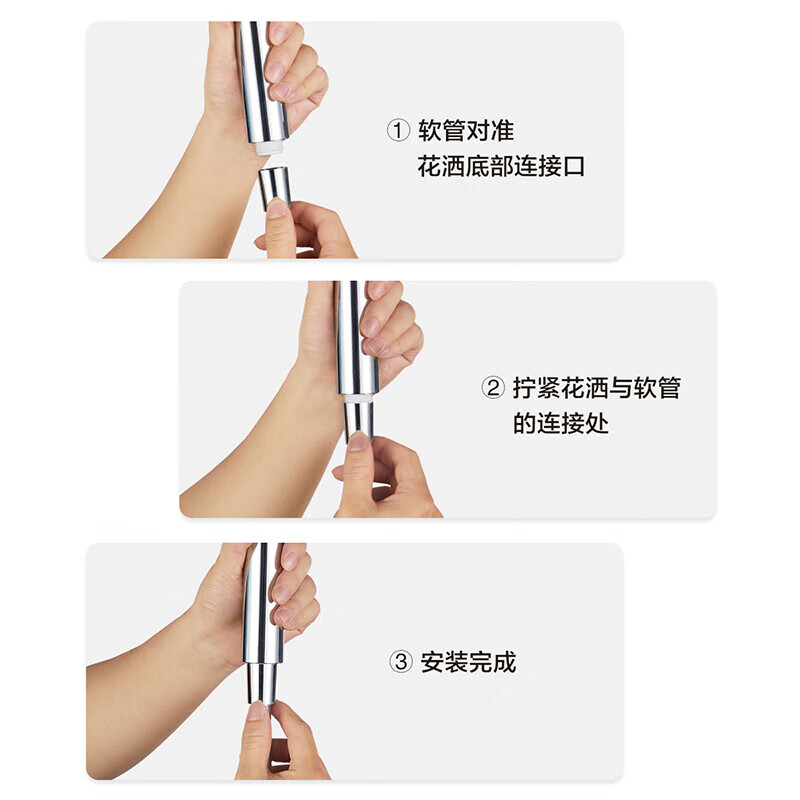 ① 软管对准
花洒底部连接口

② 拧紧花洒与软管
的连接处

③ 安装完成