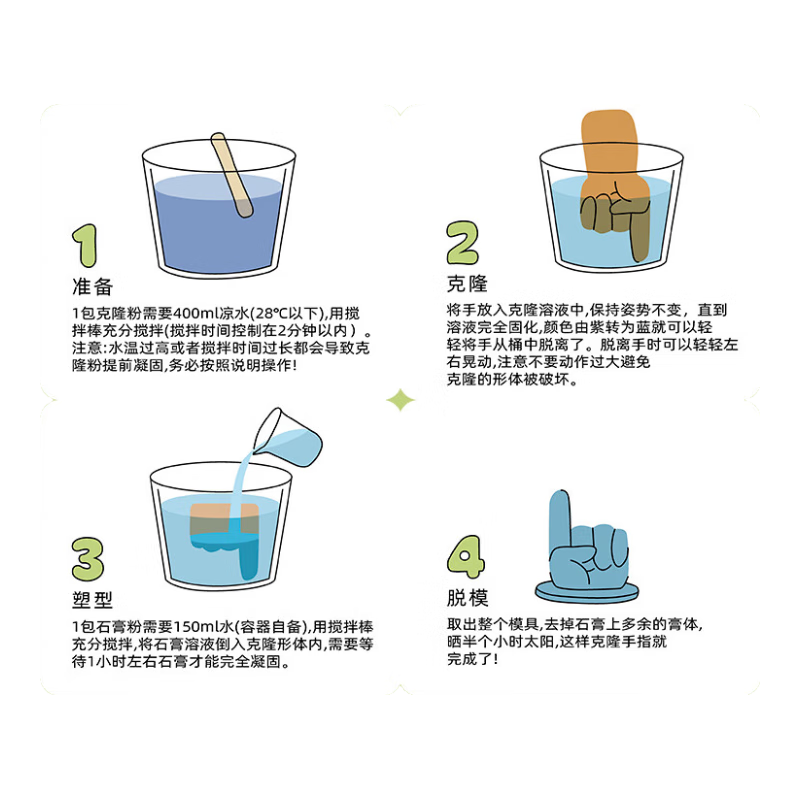 1
准备
1包克隆粉需要400ml凉水(28℃以下),用搅拌棒充分搅拌(搅拌时间控制在2分钟以内)。注意:水温过高或者搅拌时间过长都会导致克隆粉提前凝固,务必按照说明操作!

2
克隆
将手放入克隆溶液中,保持姿势不变，直到溶液完全固化,颜色由紫转为蓝就可以轻轻将手从桶中脱离了。脱离手时可以轻轻左右晃动,注意不要动作过大避免克隆的形体被破坏。

3
塑型
1包石膏粉需要150ml水(容器自备),用搅拌棒充分搅拌,将石膏溶液倒入克隆形体内,需要等待1小时左右石膏才能完全凝固。

4
脱模
取出整个模具,去掉石膏上多余的膏体,晒半个小时太阳,这样克隆手指就完成了!