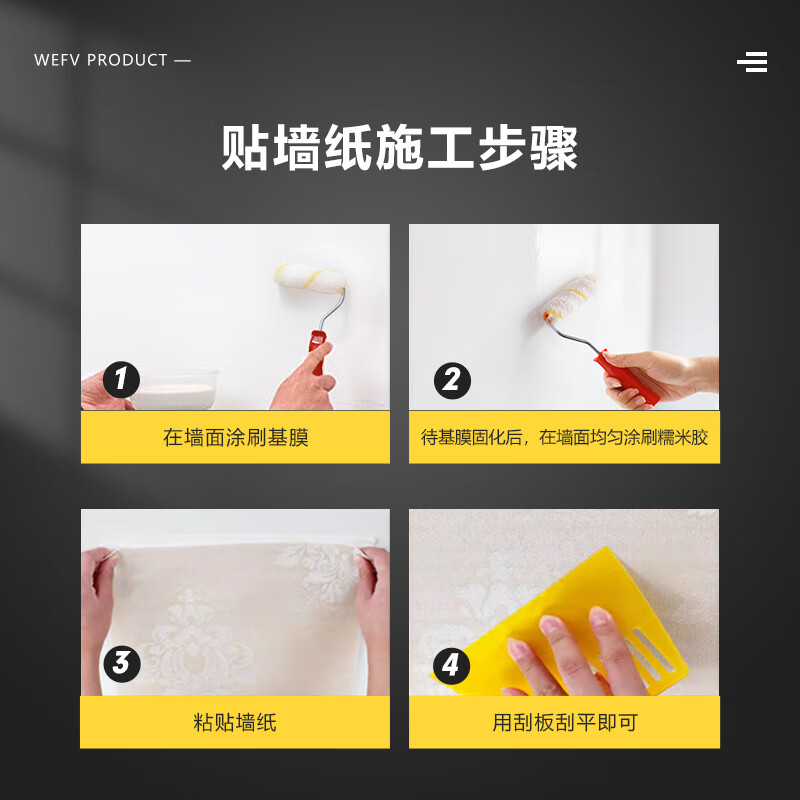 WEFV PRODUCT —

贴墙纸施工步骤

1
在墙面涂刷基膜

2
待基膜固化后，在墙面均匀涂刷糯米胶

3
粘贴墙纸

4
用刮板刮平即可