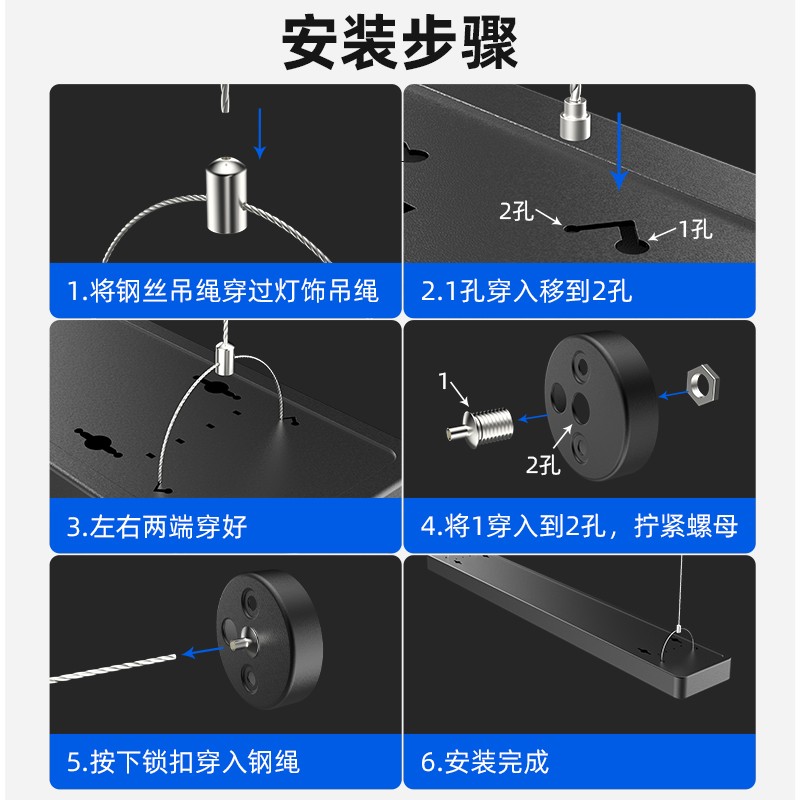 安装步骤

1.将钢丝吊绳穿过灯饰吊绳

2孔

1孔

2.1孔穿入移到2孔

3.左右两端穿好

1

2孔

4.将1穿入到2孔，拧紧螺母

5.按下锁扣穿入钢绳

6.安装完成