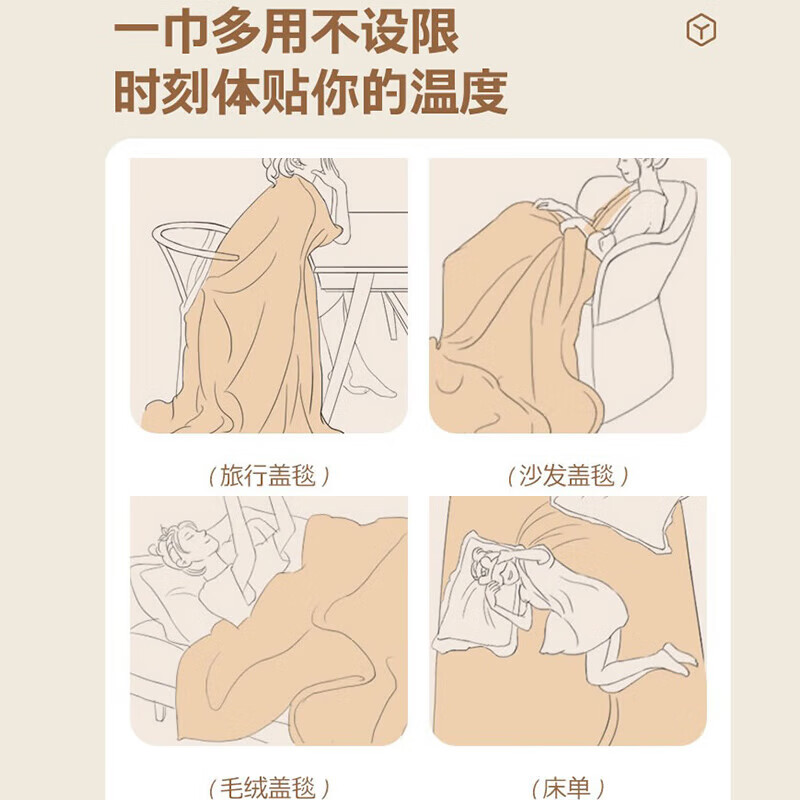 一巾多用不设限
时刻体贴你的温度

（旅行盖毯）

（沙发盖毯）

（毛绒盖毯）

（床单）