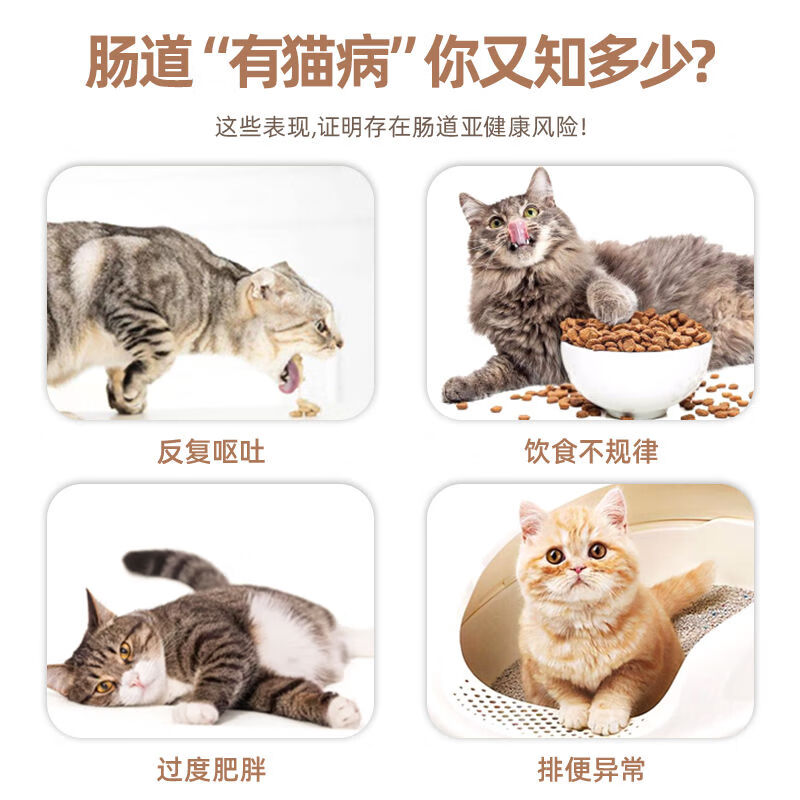 肠道“有猫病”你又知多少?

这些表现,证明存在肠道亚健康风险!

反复呕吐

饮食不规律

过度肥胖

排便异常