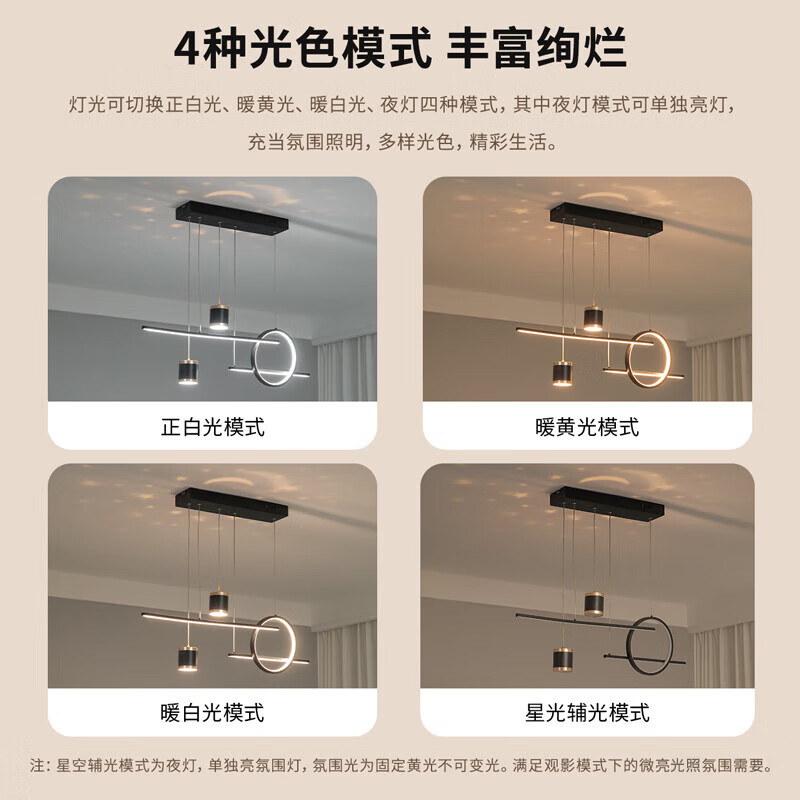 4种光色模式 丰富绚烂

灯光可切换正白光、暖黄光、暖白光、夜灯四种模式，其中夜灯模式可单独亮灯，充当氛围照明，多样光色，精彩生活。

正白光模式

暖黄光模式

暖白光模式

星光辅光模式

注：星空辅光模式为夜灯，单独亮氛围灯，氛围光为固定黄光不可变光。满足观影模式下的微亮光照氛围需要。