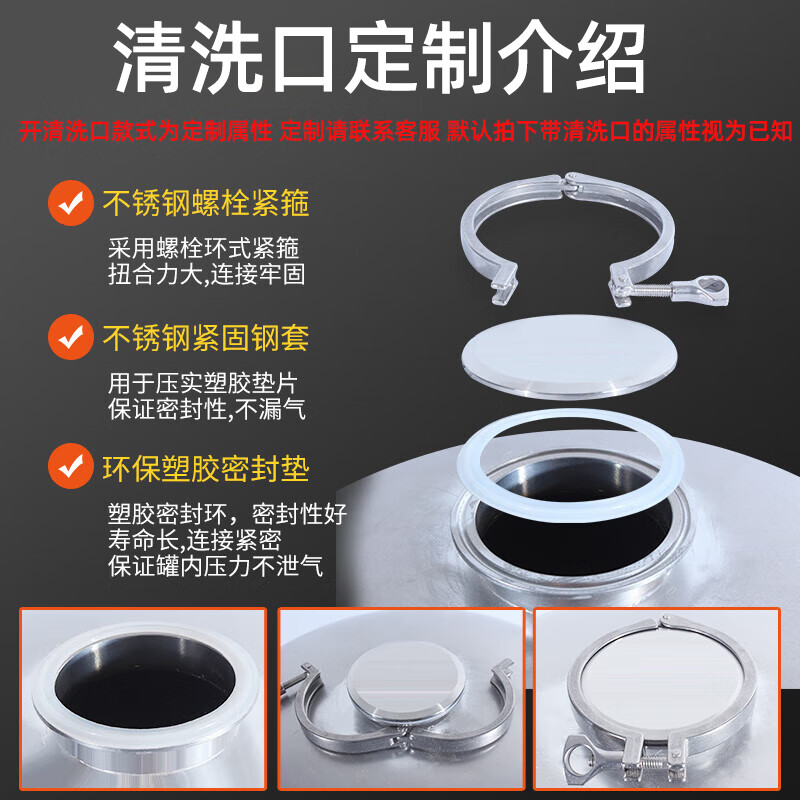 清洗口定制介绍

开清洗口款式为定制属性 定制请联系客服 默认拍下带清洗口的属性视为已知

不锈钢螺栓紧箍

采用螺栓环式紧箍
扭合力大,连接牢固

不锈钢紧固钢套

用于压实塑胶垫片
保证密封性,不漏气

环保塑胶密封垫

塑胶密封环，密封性好
寿命长,连接紧密
保证罐内压力不泄气