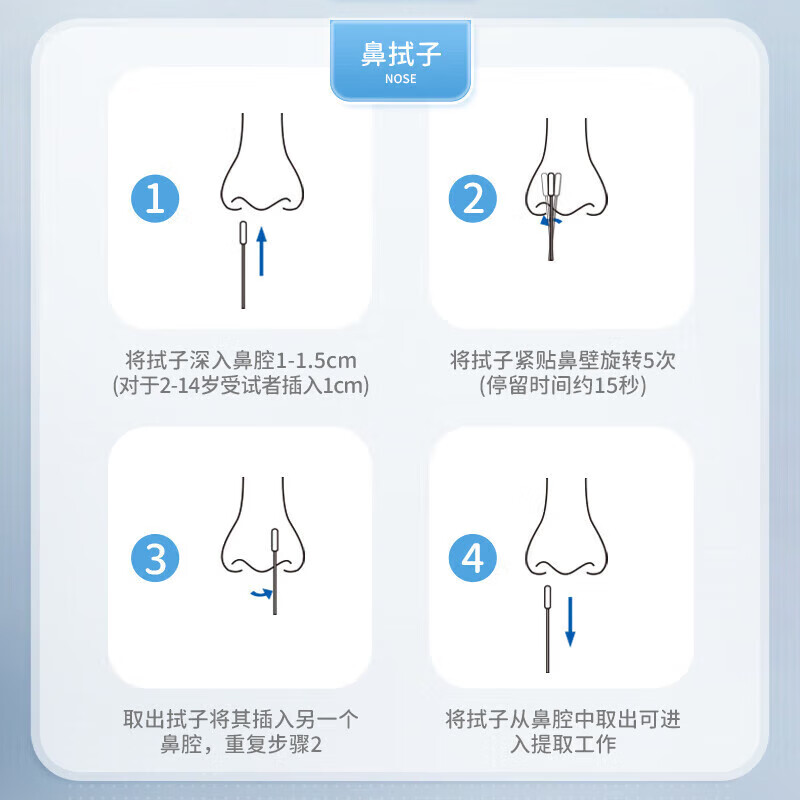 鼻拭子
NOSE

1

将拭子深入鼻腔1-1.5cm
(对于2-14岁受试者插入1cm)

2

将拭子紧贴鼻壁旋转5次
(停留时间约15秒)

3

取出拭子将其插入另一个鼻腔，重复步骤2

4

将拭子从鼻腔中取出可进入提取工作