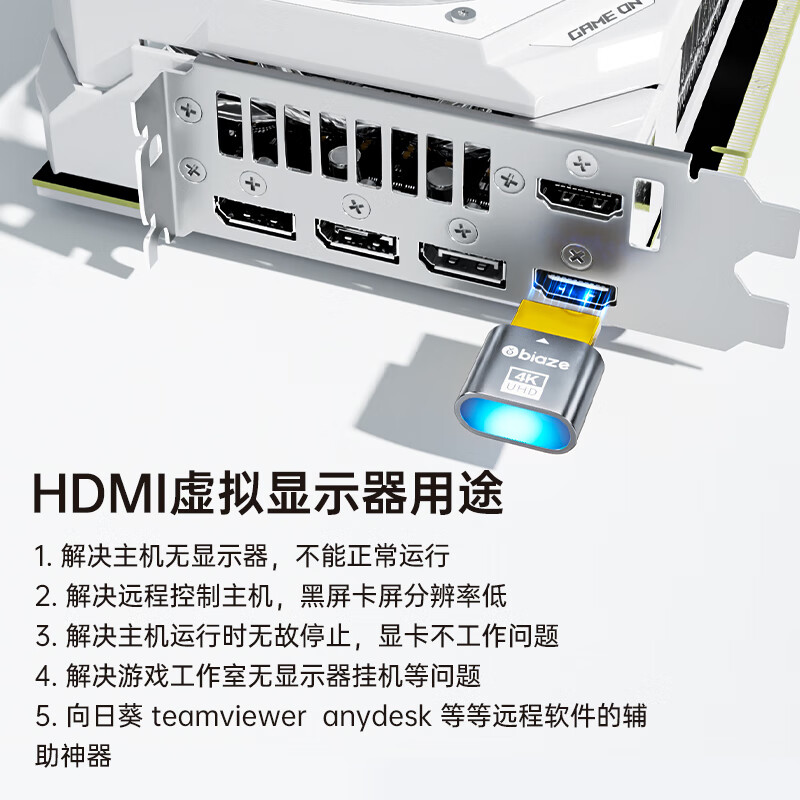 GAME ON

biaze
4K
UHD

HDMI虚拟显示器用途

1. 解决主机无显示器，不能正常运行
2. 解决远程控制主机，黑屏卡屏分辨率低
3. 解决主机运行时无故停止，显卡不工作问题
4. 解决游戏工作室无显示器挂机等问题
5. 向日葵 teamviewer anydesk 等等远程软件的辅助神器