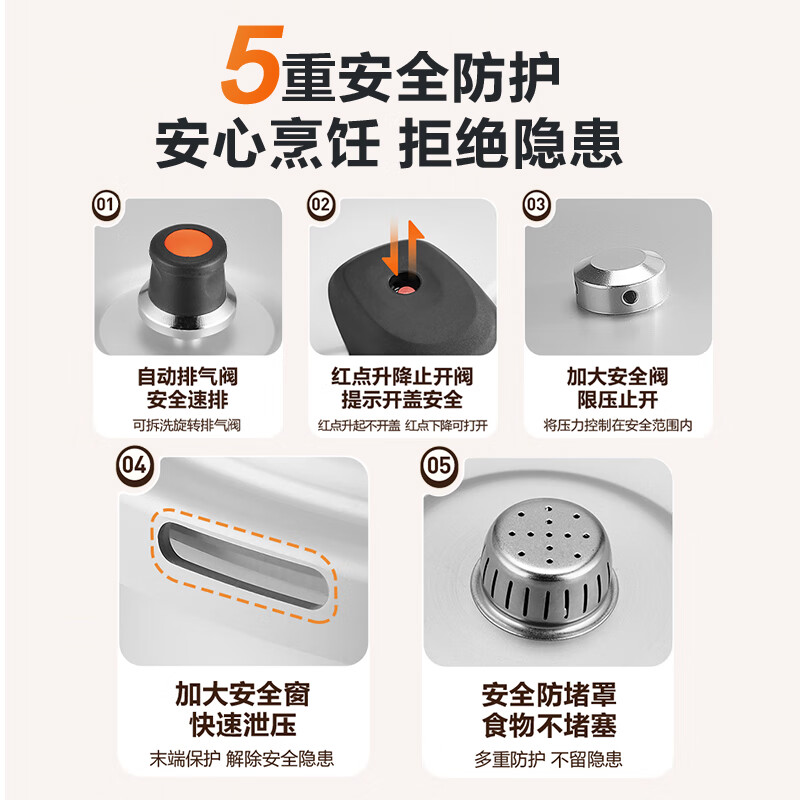 5重安全防护
安心烹饪 拒绝隐患

01
自动排气阀
安全速排
可拆洗旋转排气阀

02
红点升降止开阀
提示开盖安全
红点升起不开盖 红点下降可打开

03
加大安全阀
限压止开
将压力控制在安全范围内

04
加大安全窗
快速泄压
末端保护 解除安全隐患

05
安全防堵罩
食物不堵塞
多重防护 不留隐患