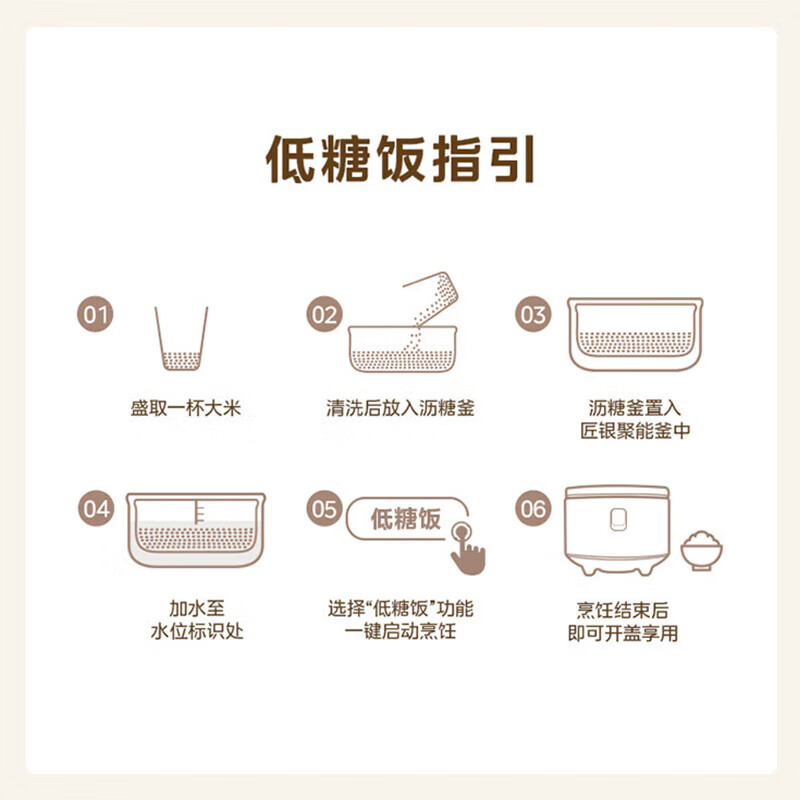 低糖饭指引

01
盛取一杯大米

02
清洗后放入沥糖釜

03
沥糖釜置入
匠银聚能釜中

04
加水至
水位标识处

05
低糖饭
选择“低糖饭”功能
一键启动烹饪

06
烹饪结束后
即可开盖享用