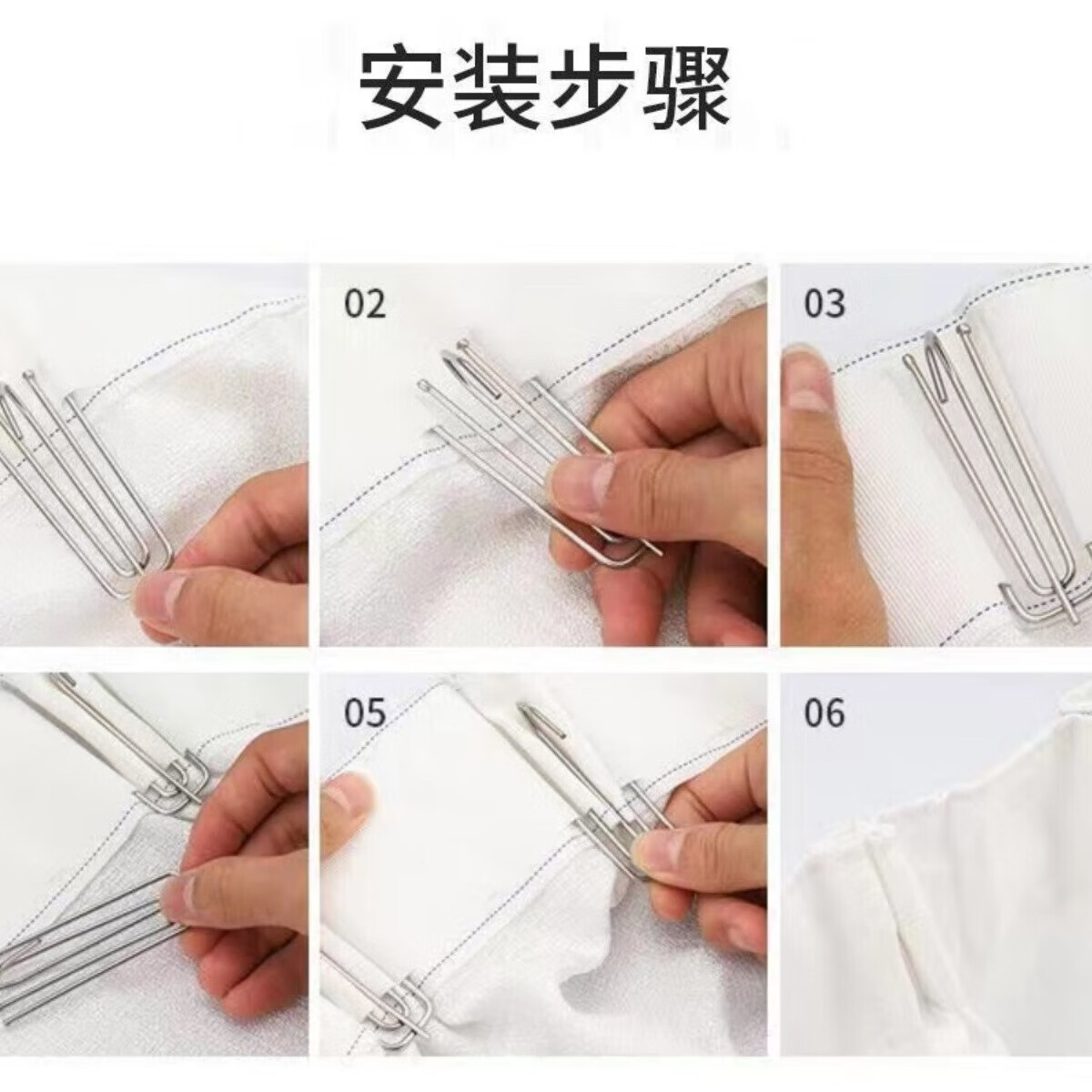 安装步骤

02

03

05

06