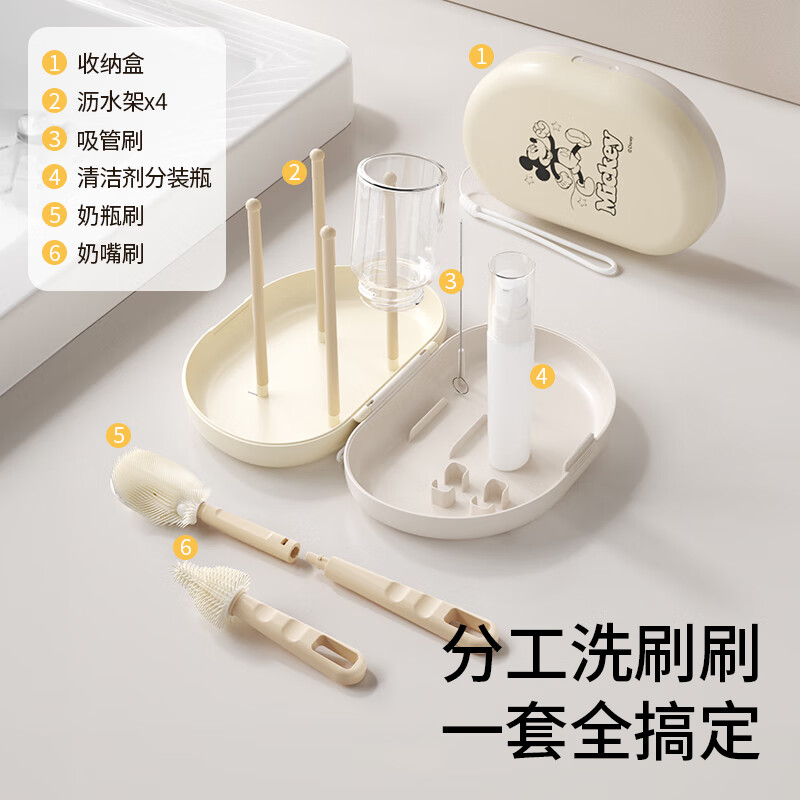 1 收纳盒
2 沥水架x4
3 吸管刷
4 清洁剂分装瓶
5 奶瓶刷
6 奶嘴刷

1

Mickey

Disney

2

3

4

5

6

分工洗刷刷
一套全搞定