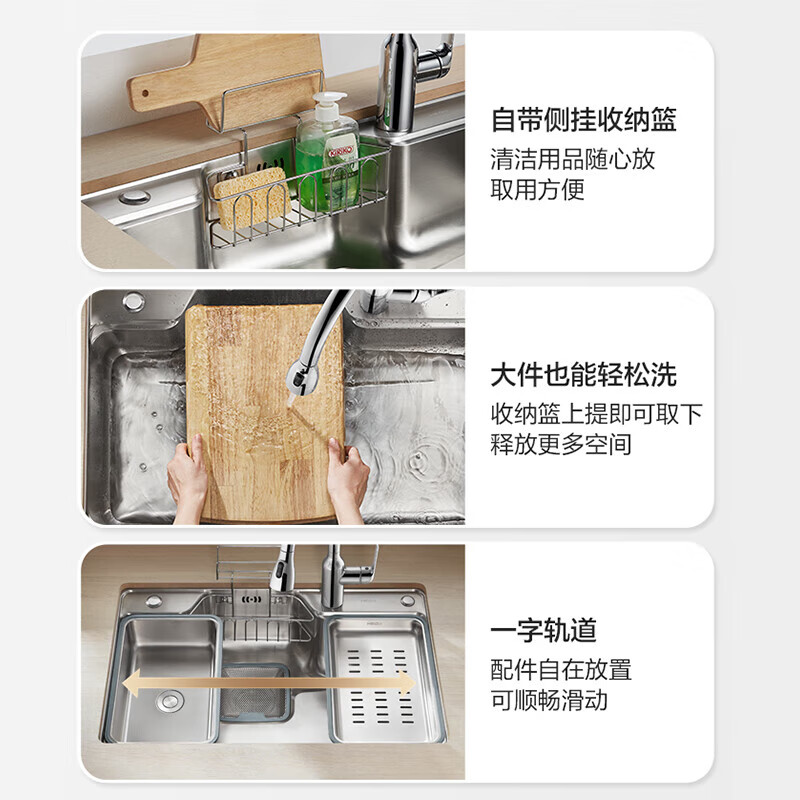 自带侧挂收纳篮
清洁用品随心放
取用方便

大件也能轻松洗
收纳篮上提即可取下
释放更多空间

一字轨道
配件自在放置
可顺畅滑动