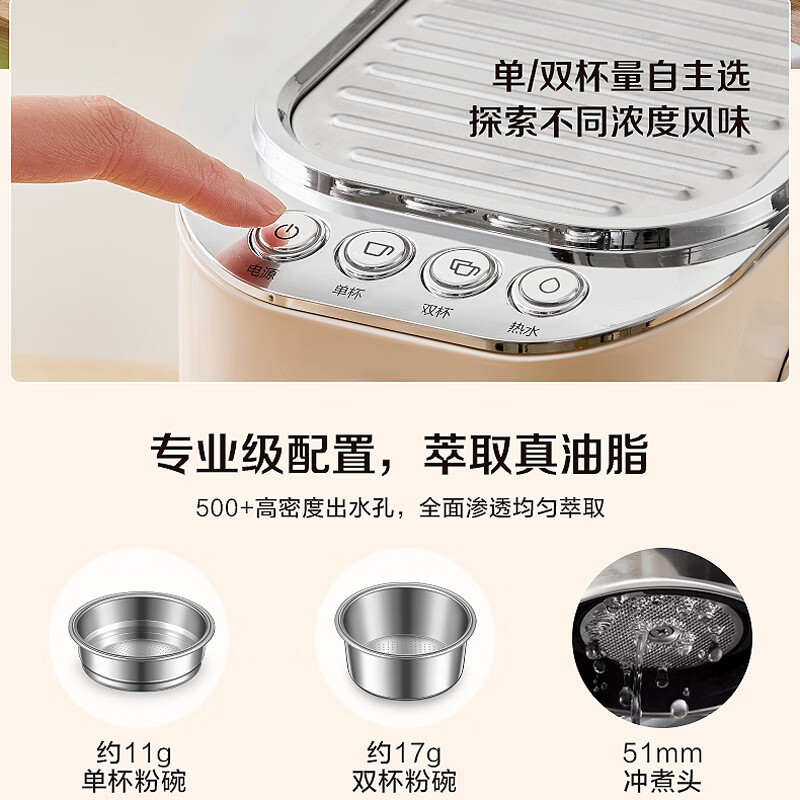 单/双杯量自主选
探索不同浓度风味

电源
单杯
双杯
热水

专业级配置，萃取真油脂

500+高密度出水孔，全面渗透均匀萃取

约11g
单杯粉碗

约17g
双杯粉碗

51mm
冲煮头