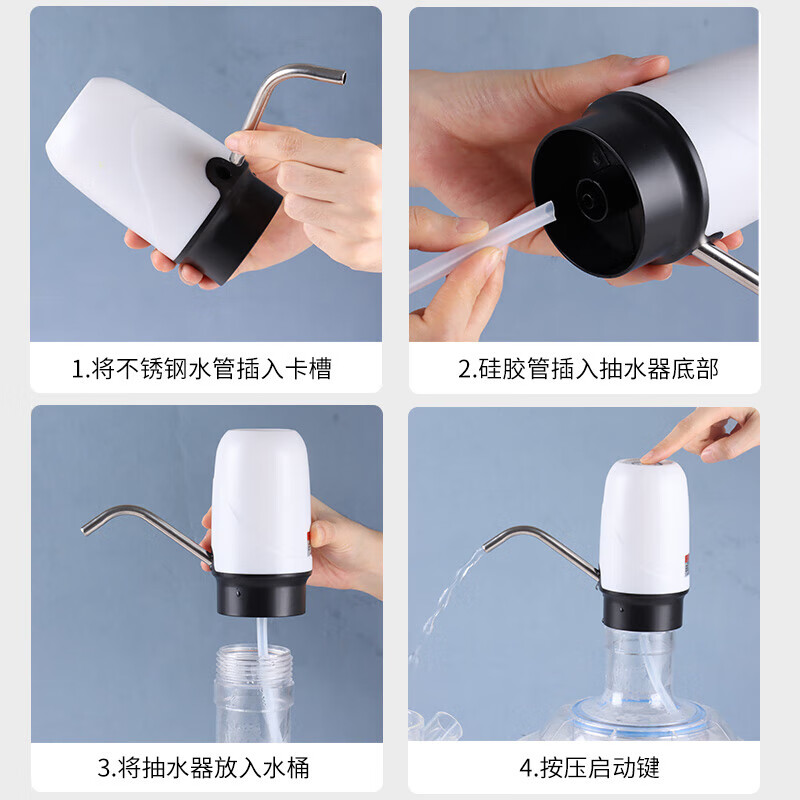 1.将不锈钢水管插入卡槽

2.硅胶管插入抽水器底部

3.将抽水器放入水桶

4.按压启动键