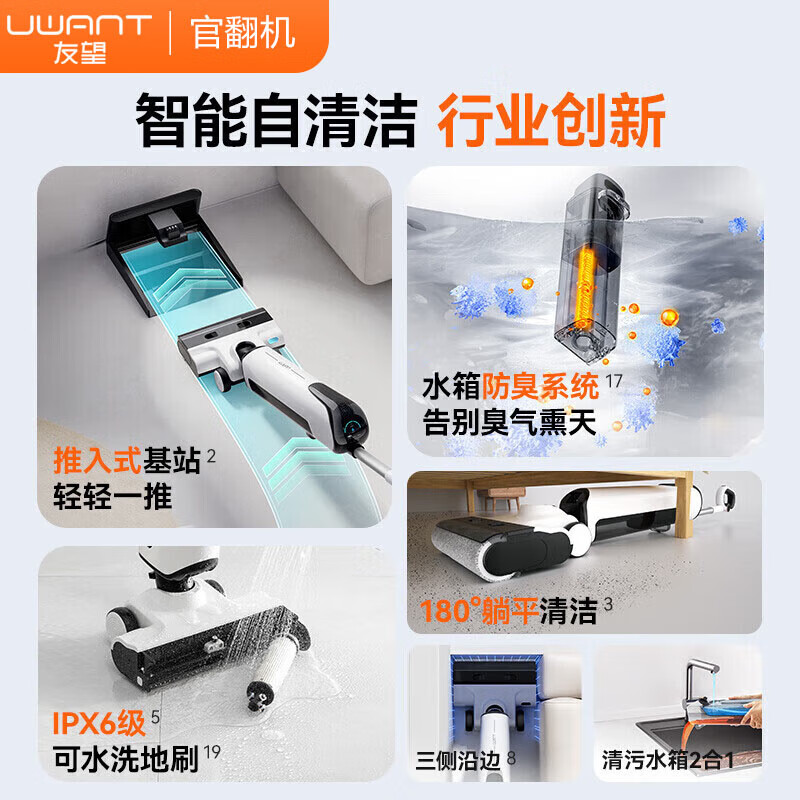 UWANT 友望 | 官翻机

智能自清洁 行业创新

推入式基站 2
轻轻一推

水箱防臭系统 17
告别臭气熏天

180°躺平清洁 3

IPX6级 5
可水洗地刷 19

三侧沿边 8

清污水箱2合1