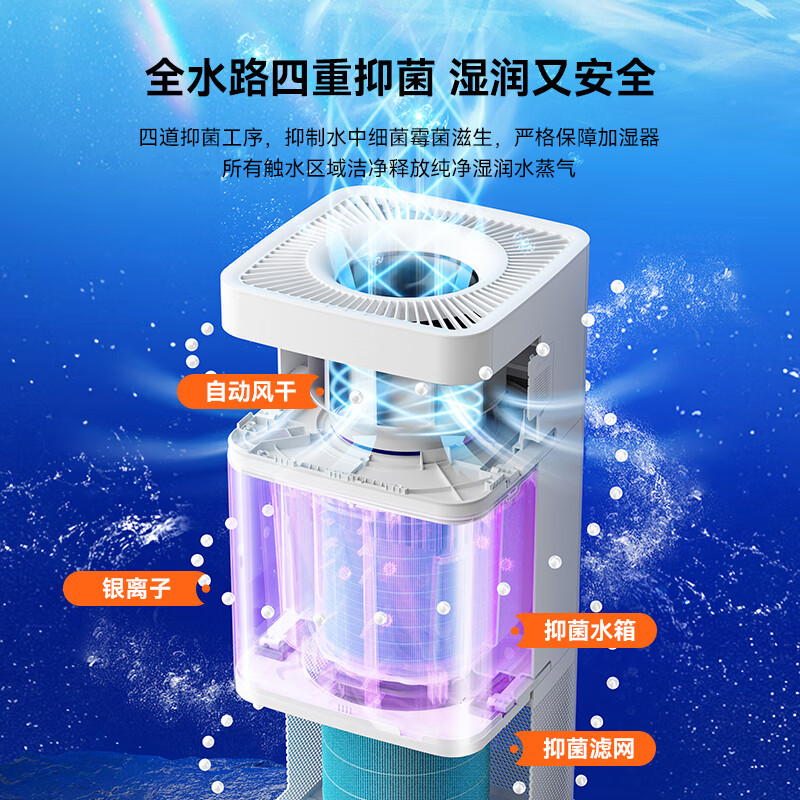 全水路四重抑菌 湿润又安全

四道抑菌工序，抑制水中细菌霉菌滋生，严格保障加湿器所有触水区域洁净释放纯净湿润水蒸气

自动风干

银离子

抑菌水箱

抑菌滤网