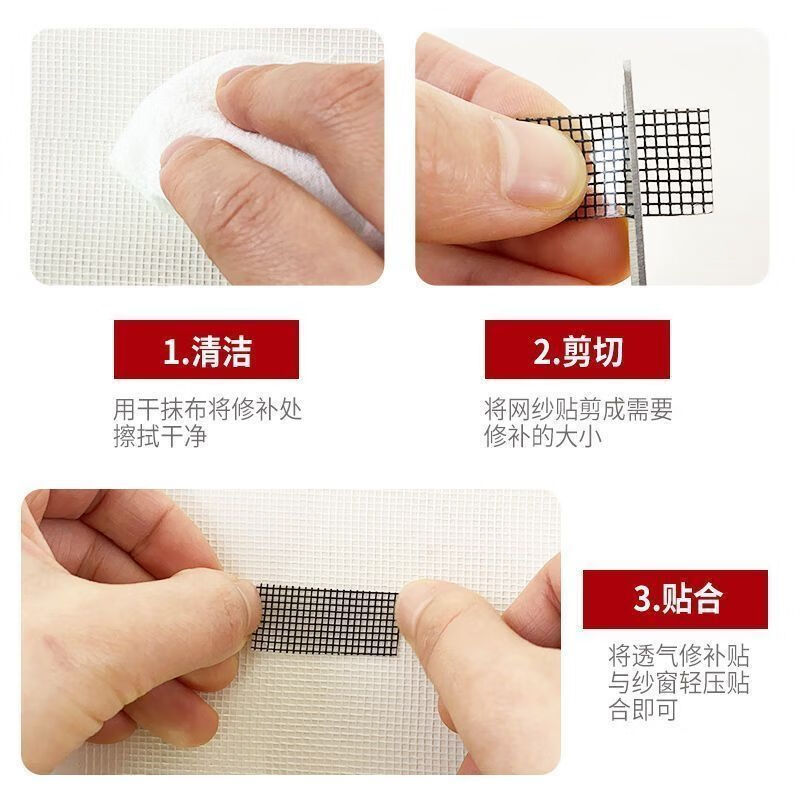 1.清洁

用干抹布将修补处擦拭干净

2.剪切

将网纱贴剪成需要修补的大小

3.贴合

将透气修补贴与纱窗轻压贴合即可