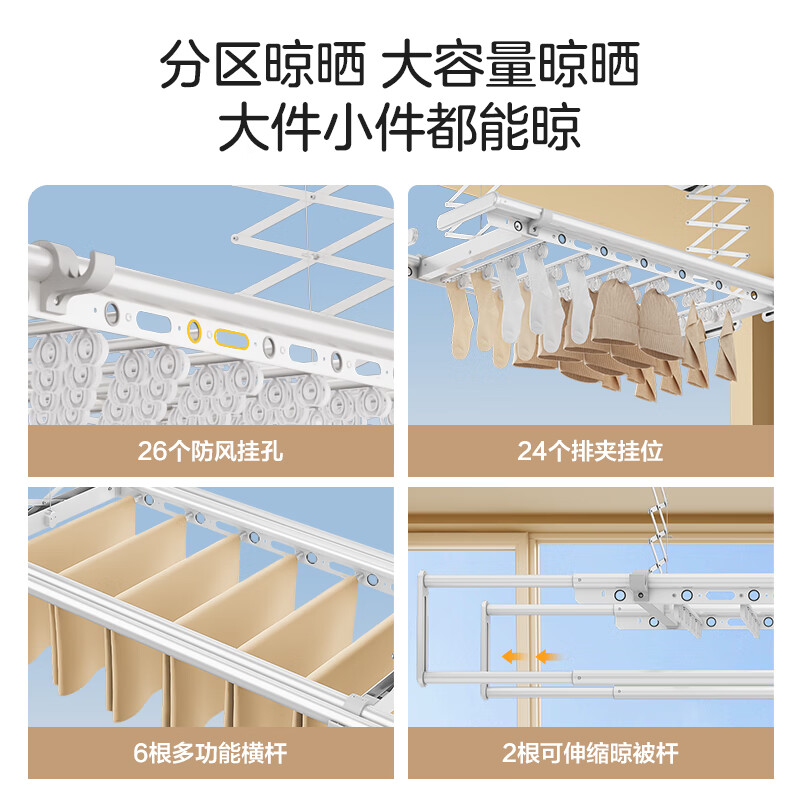 分区晾晒 大容量晾晒
大件小件都能晾

26个防风挂孔

24个排夹挂位

6根多功能横杆

2根可伸缩晾被杆