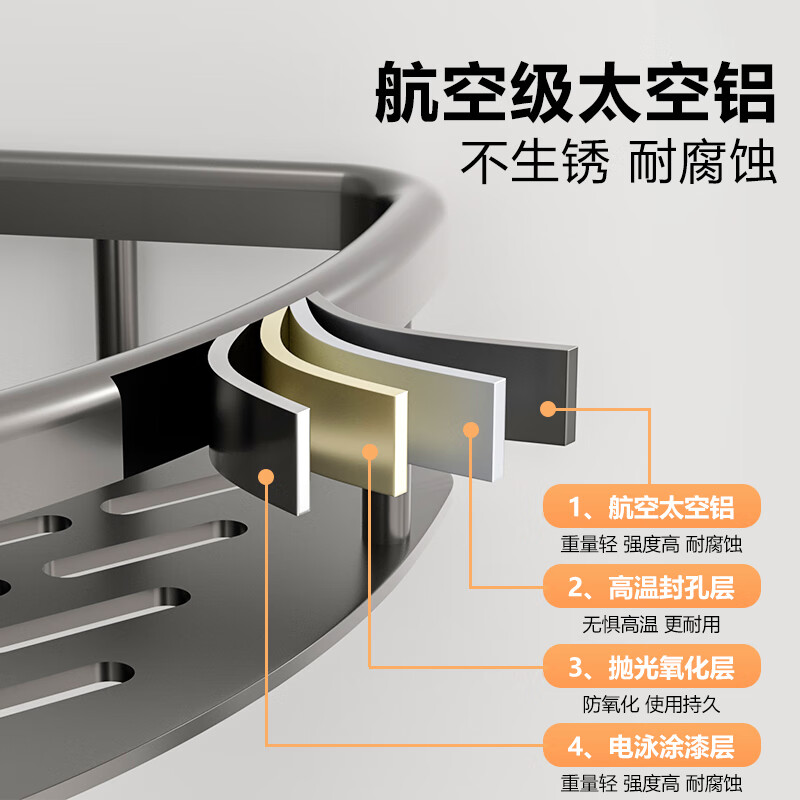 航空级太空铝
不生锈 耐腐蚀

1、航空太空铝
重量轻 强度高 耐腐蚀

2、高温封孔层
无惧高温 更耐用

3、抛光氧化层
防氧化 使用持久

4、电泳涂漆层
重量轻 强度高 耐腐蚀