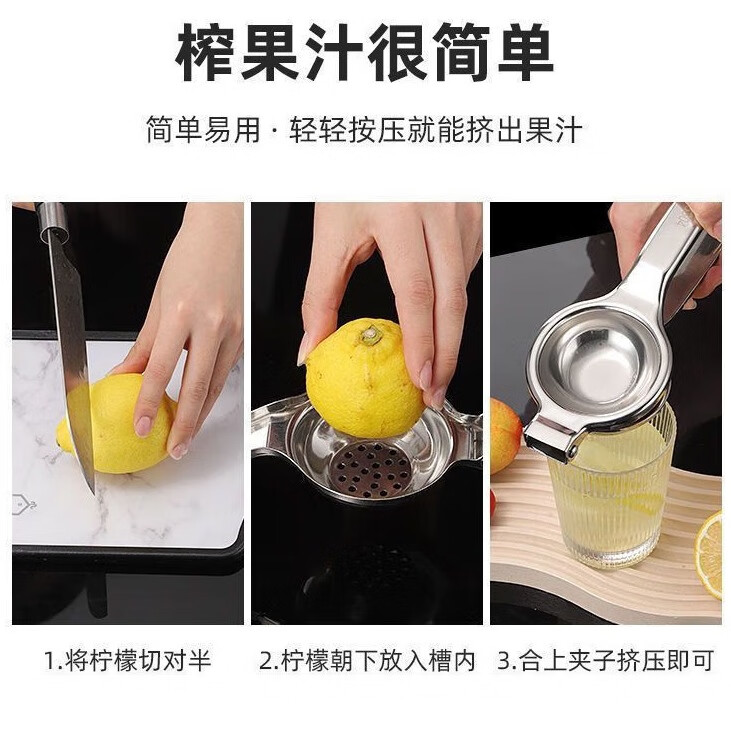 榨果汁很简单

简单易用 · 轻轻按压就能挤出果汁

1.将柠檬切对半

2.柠檬朝下放入槽内

3.合上夹子挤压即可