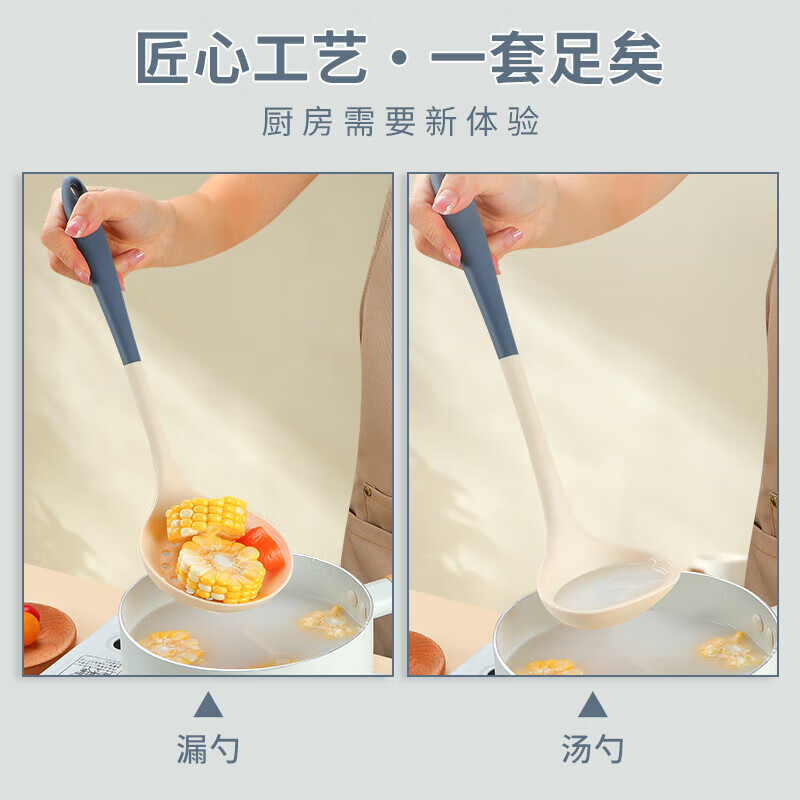 匠心工艺·一套足矣

厨房需要新体验

漏勺

汤勺