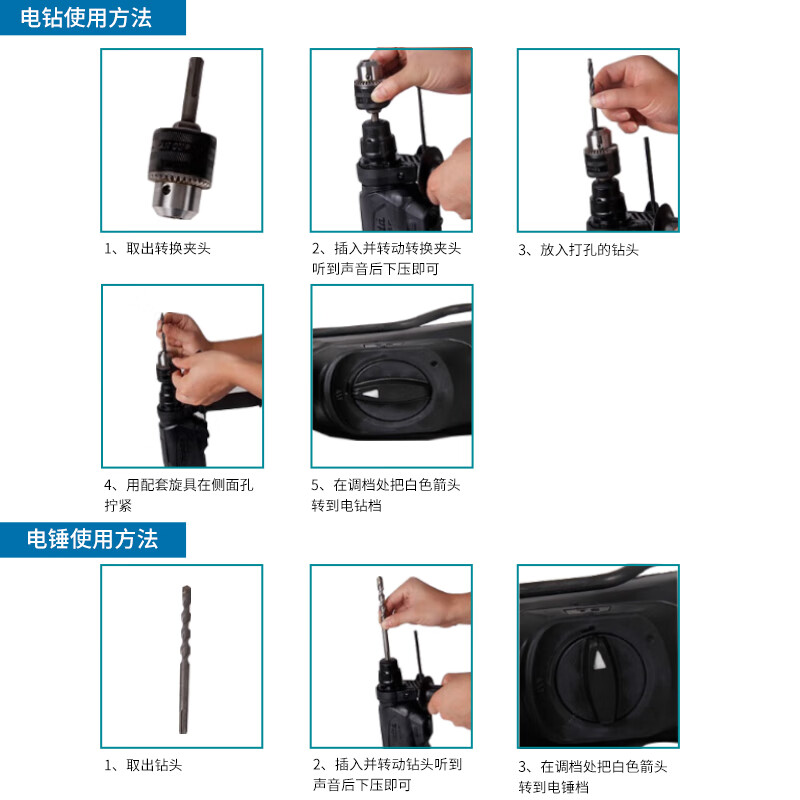 电钻使用方法

1、取出转换夹头

2、插入并转动转换夹头听到声音后下压即可

3、放入打孔的钻头

4、用配套旋具在侧面孔拧紧

5、在调档处把白色箭头转到电钻档

电锤使用方法

1、取出钻头

2、插入并转动钻头听到声音后下压即可

3、在调档处把白色箭头转到电锤档