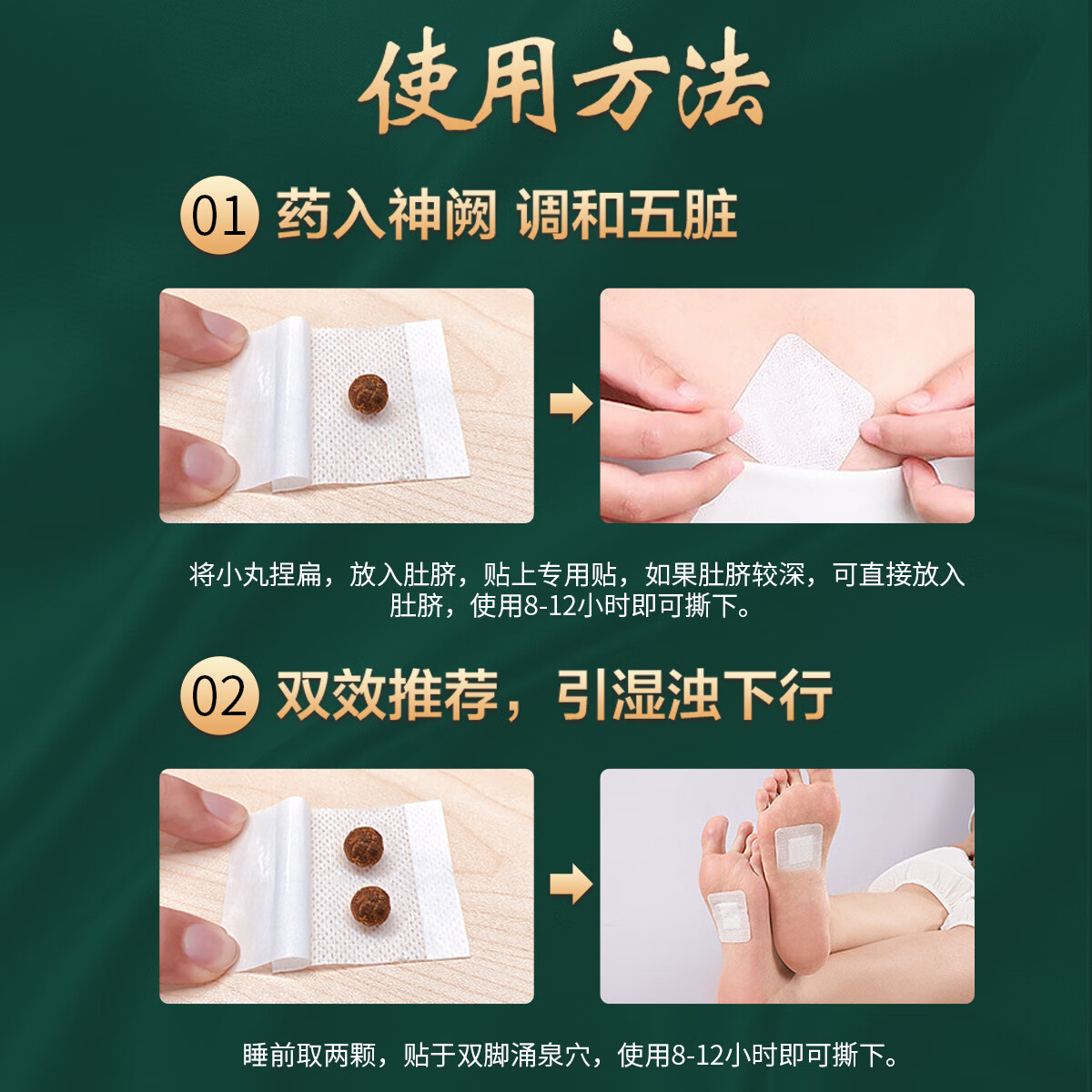 使用方法

01 药入神阙 调和五脏

将小丸捏扁，放入肚脐，贴上专用贴，如果肚脐较深，可直接放入肚脐，使用8-12小时即可撕下。

02 双效推荐，引湿浊下行

睡前取两颗，贴于双脚涌泉穴，使用8-12小时即可撕下。