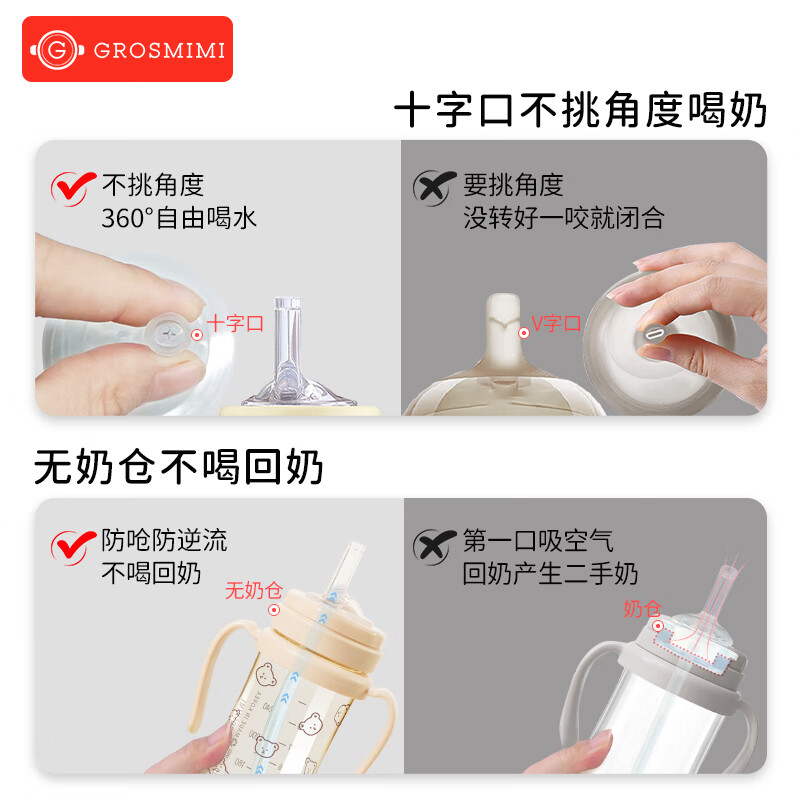 GROSMIMI

十字口不挑角度喝奶

不挑角度
360°自由喝水

十字口

要挑角度
没转好一咬就闭合

V字口

无奶仓不喝回奶

防呛防逆流
不喝回奶

无奶仓

第一口吸空气
回奶产生二手奶

奶仓