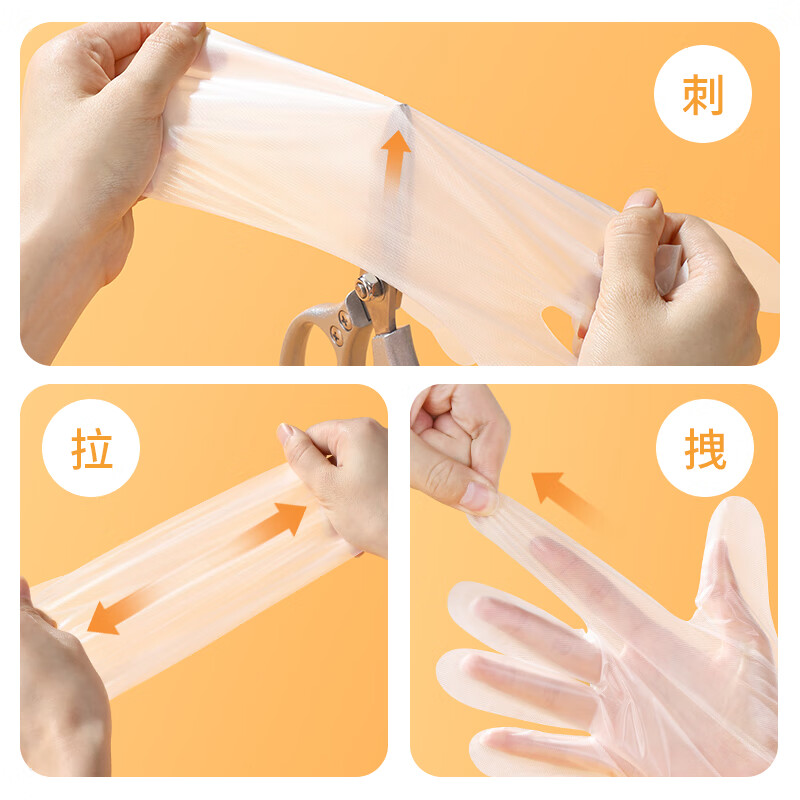 刺

拉

拽