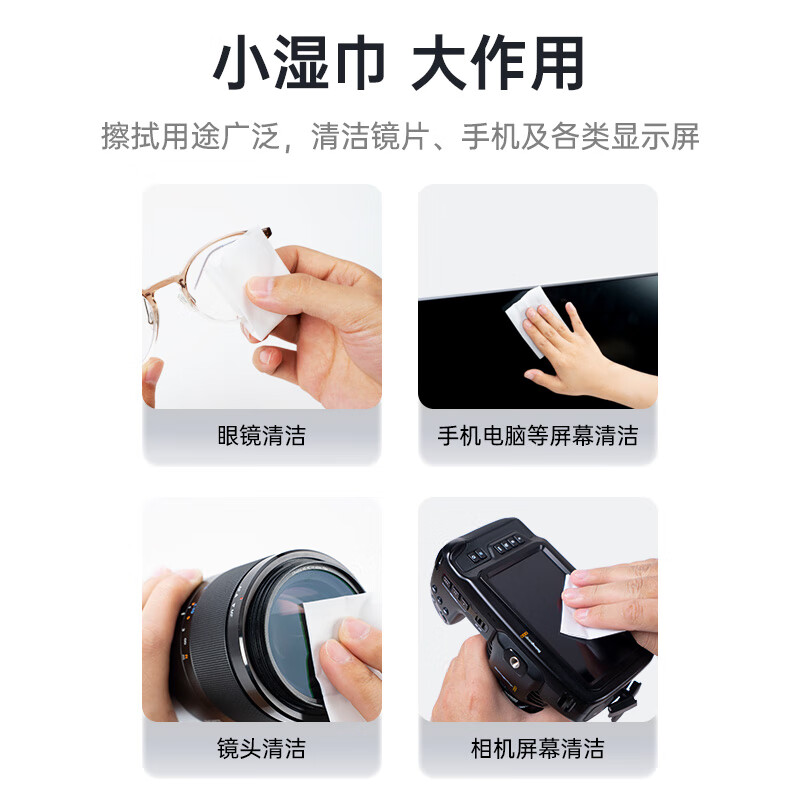 小湿巾 大作用

擦拭用途广泛，清洁镜片、手机及各类显示屏

眼镜清洁

手机电脑等屏幕清洁

镜头清洁

相机屏幕清洁