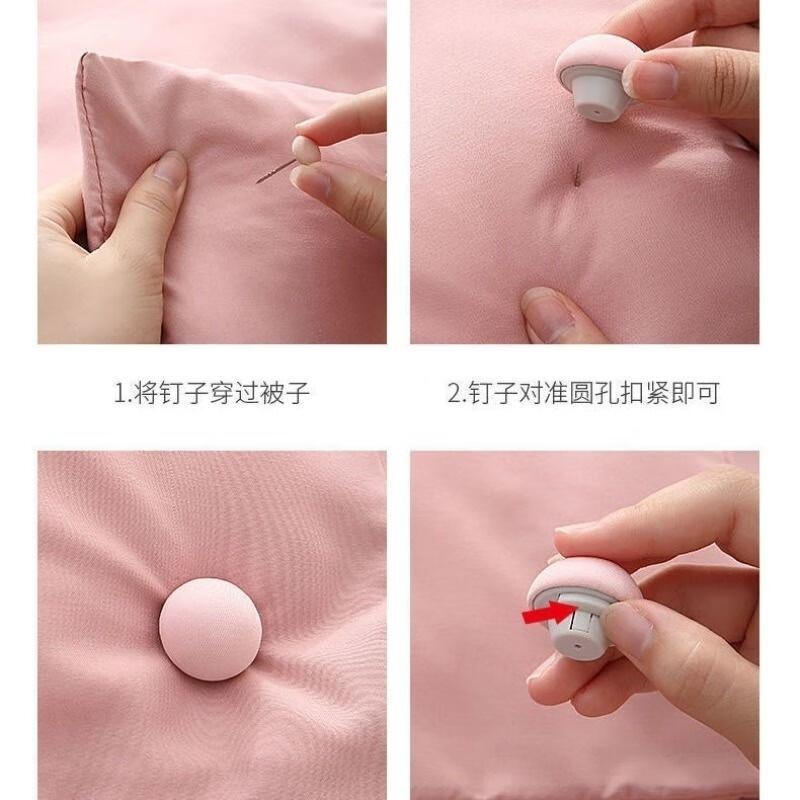 1.将钉子穿过被子

2.钉子对准圆孔扣紧即可