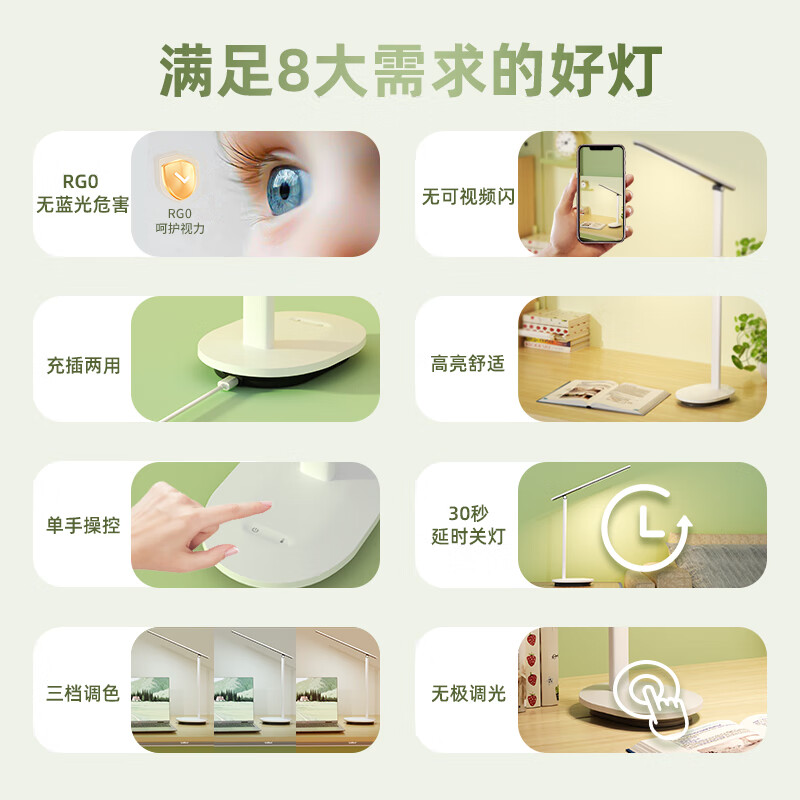 满足8大需求的好灯

RG0
无蓝光危害

RG0
呵护视力

无可视频闪

充插两用

高亮舒适

单手操控

30秒
延时关灯

三档调色

无极调光